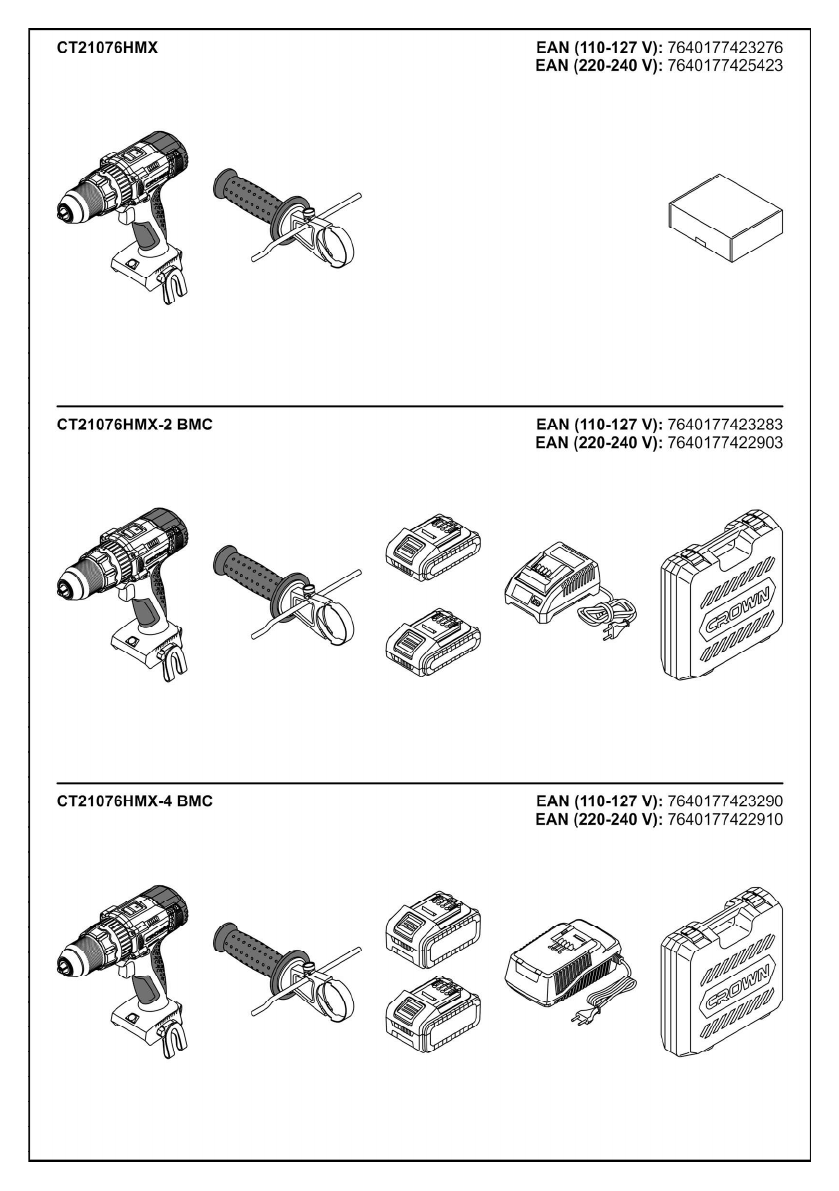 CT21076HMX

EAN (110-127 V): 7640177423276
EAN (220-240 V): 7640177425423

CT21076HMX-2 BMC

EAN (110-127 V): 7640177423283
EAN (220-240 V): 7640177422903

CROWN

CT21076HMX-4 BMC

EAN (110-127 V): 7640177423290
EAN (220-240 V): 7640177422910

CROWN