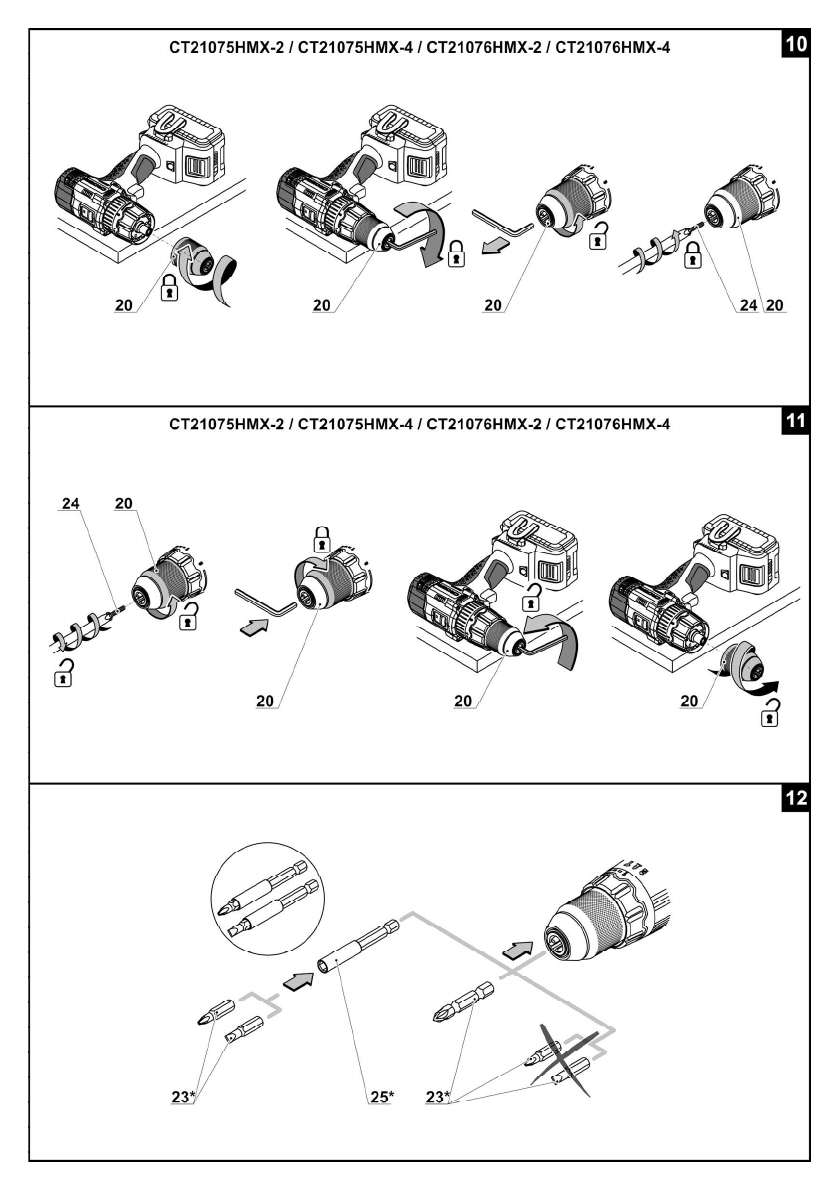 CT21075HMX-2 / CT21075HMX-4 / CT21076HMX-2 / CT21076HMX-4

10

20

20

20

24 20

CT21075HMX-2 / CT21075HMX-4 / CT21076HMX-2 / CT21076HMX-4

11

24 20

20

20

20

12

23*

25*

23*