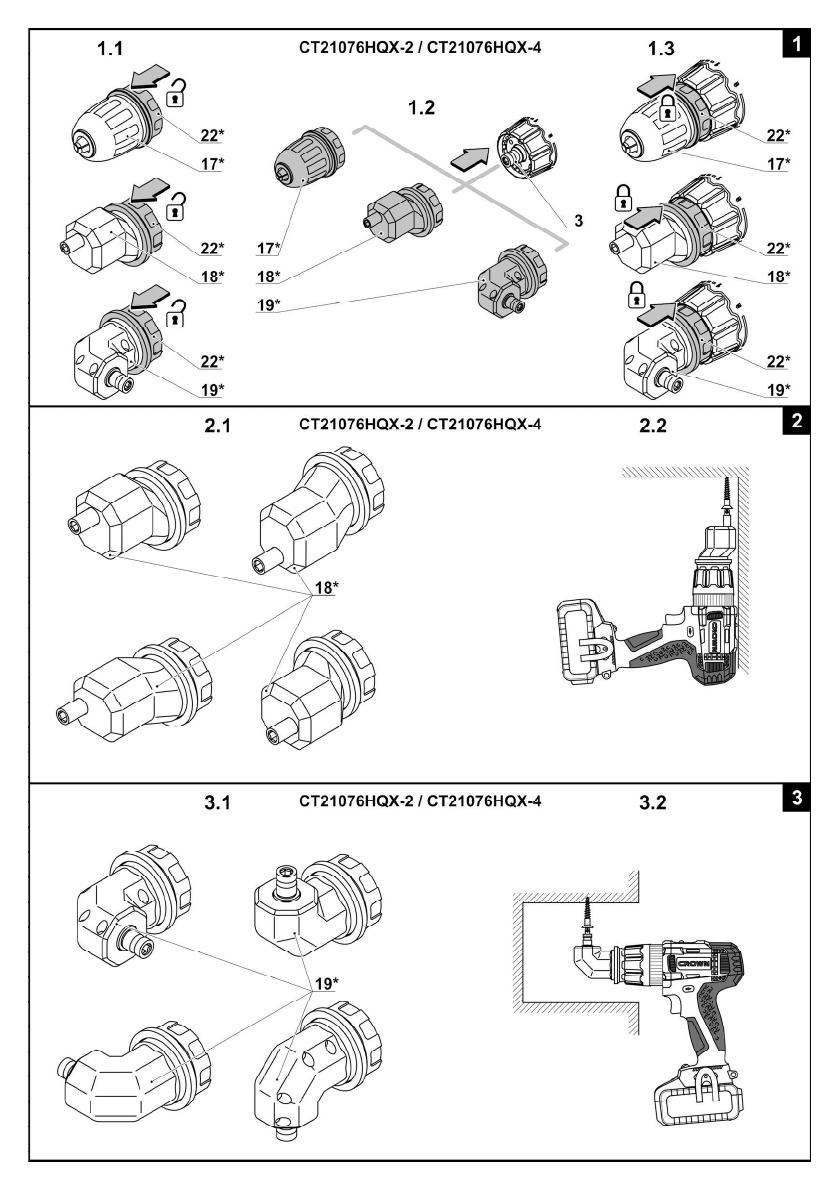 1.1

CT21076HQX-2 / CT21076HQX-4

1.3

1

22*

17*

22*

18*

22*

19*

1.2

17*

18*

19*

3

22*

17*

22*

18*

22*

19*

2.1

CT21076HQX-2 / CT21076HQX-4

2.2

2

18*

CROWN

3.1

CT21076HQX-2 / CT21076HQX-4

3.2

3

19*

CROWN