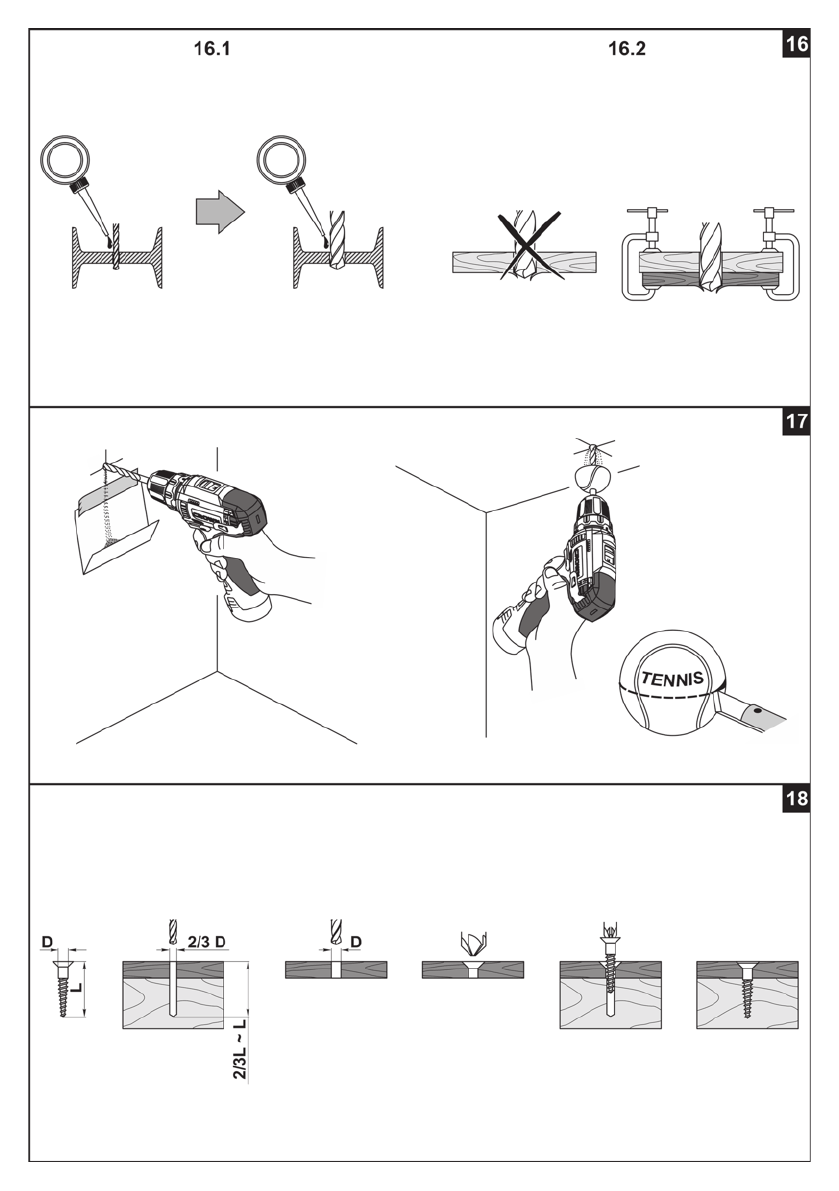 16.1

16.2

16

17

TENNIS

18

D

L

2/3 D

2/3L ~ L

D