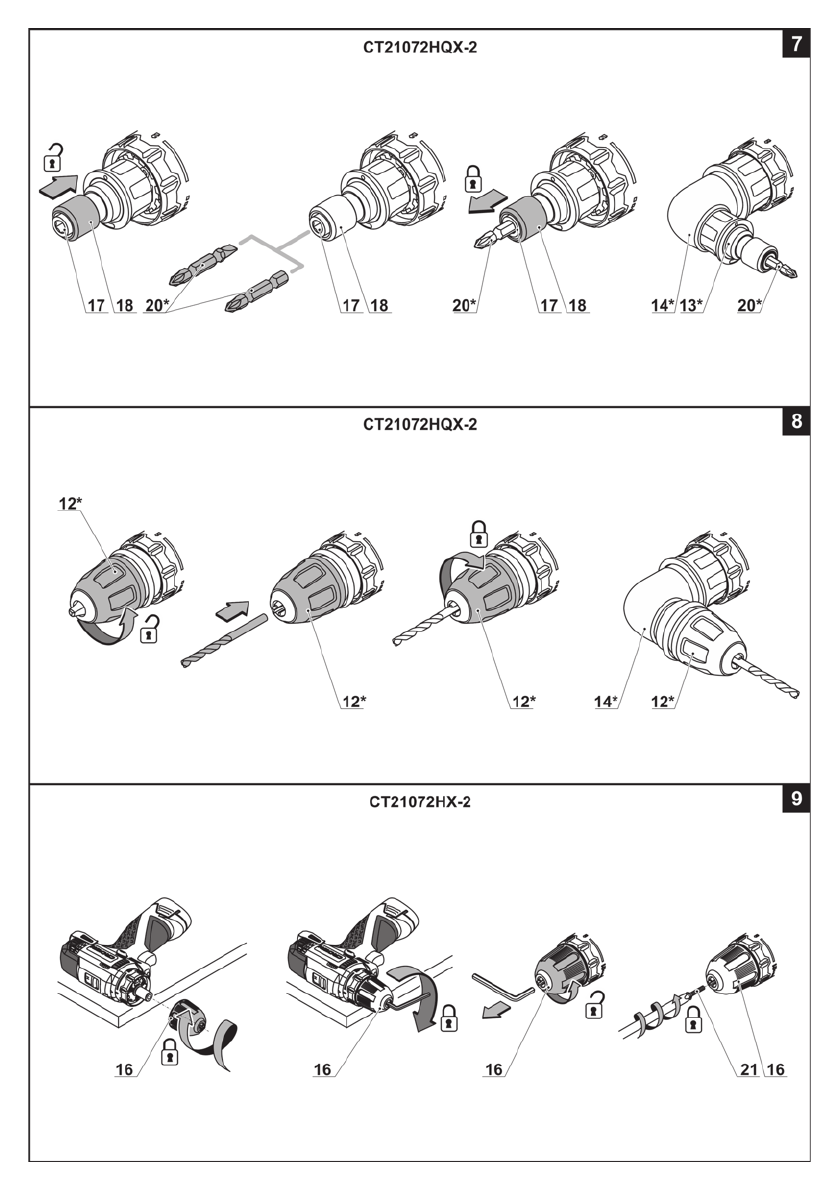 CT21072HQX-2

7

17 18 20* 17 18 20* 17 18 14* 13* 20*

CT21072HQX-2

8

12* 12* 12* 14* 12*

CT21072HX-2

9

16 16 16 21 16