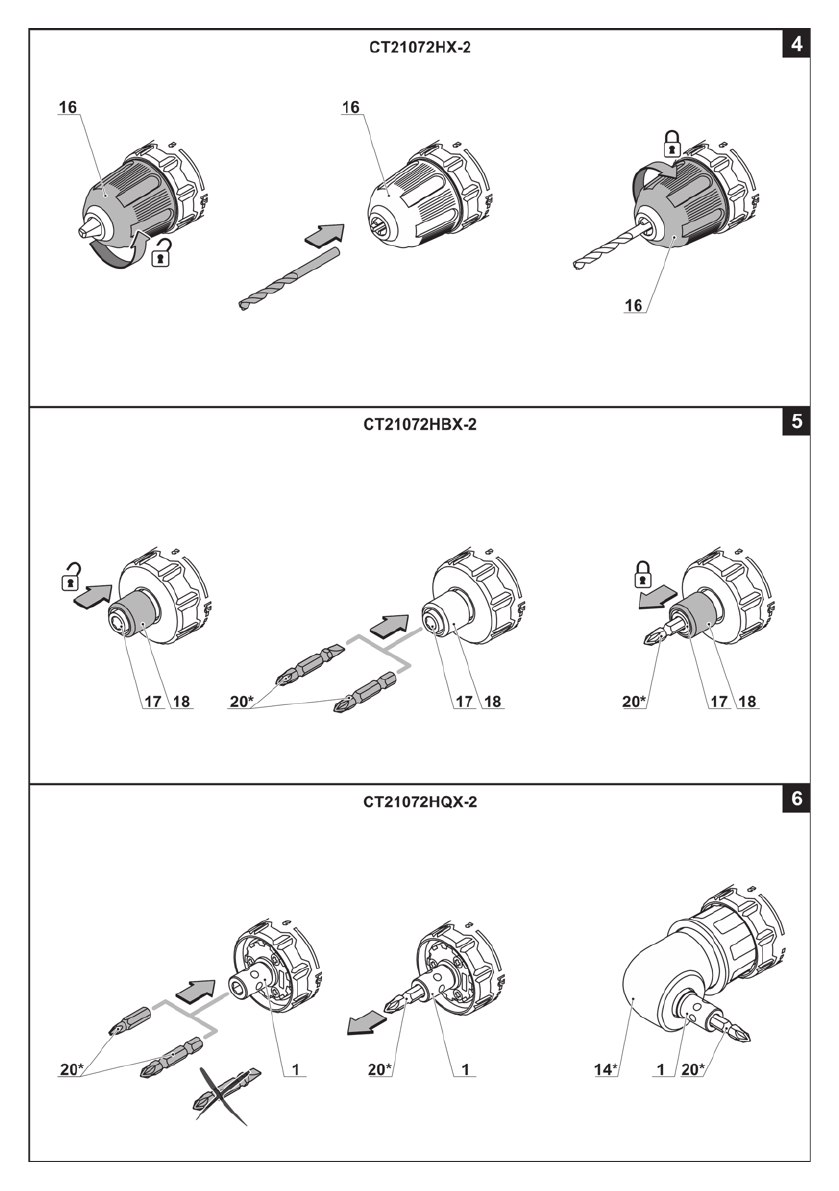 CT21072HX-2

4

16

16

16

CT21072HBX-2

5

17 18

20*

17 18

20*

17 18

CT21072HQX-2

6

20*

1

20*

1

14*

1 20*