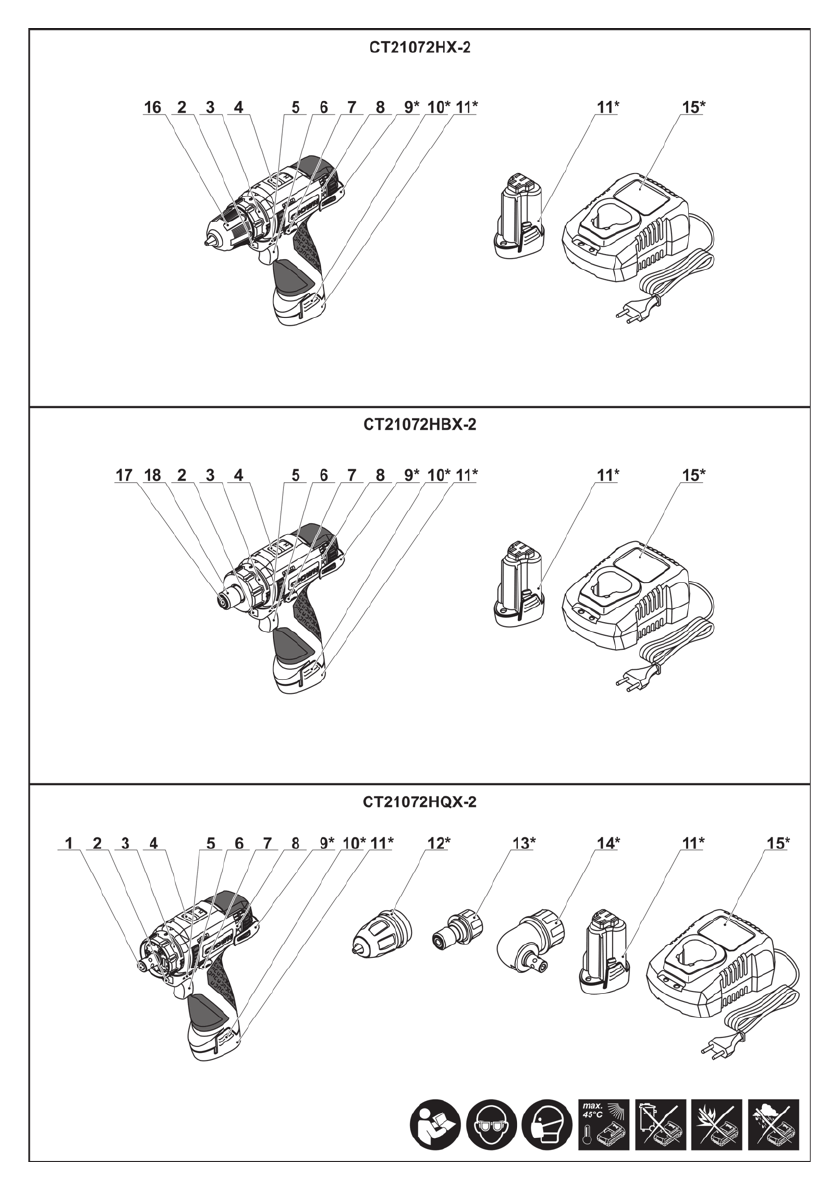 CT21072HX-2

16 2 3 4 5 6 7 8 9* 10* 11*

11* 15*

CT21072HBX-2

17 18 2 3 4 5 6 7 8 9* 10* 11*

11* 15*

CT21072HQX-2

1 2 3 4 5 6 7 8 9* 10* 11*

12* 13* 14* 11* 15*

max. 45°C