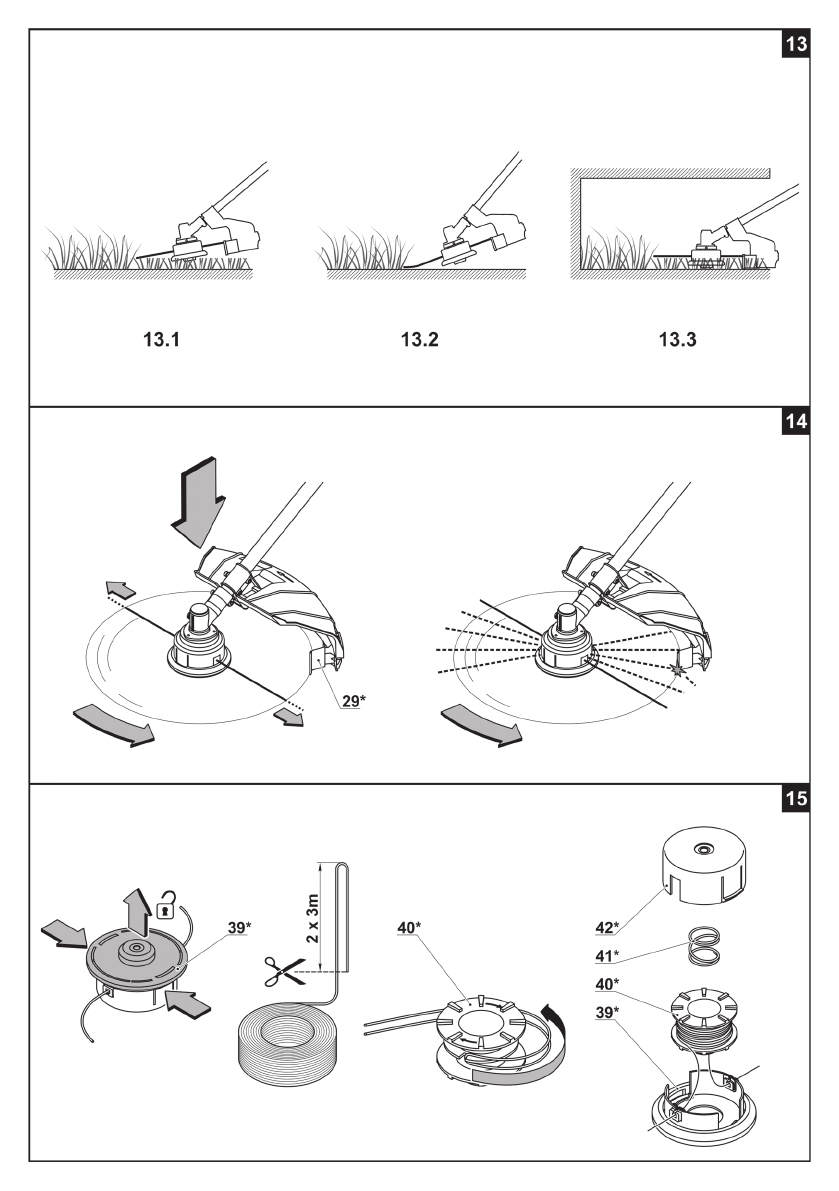 13

13.1

13.2

13.3

14

29*

15

39*

2 x 3m

40*

42*

41*

40*

39*