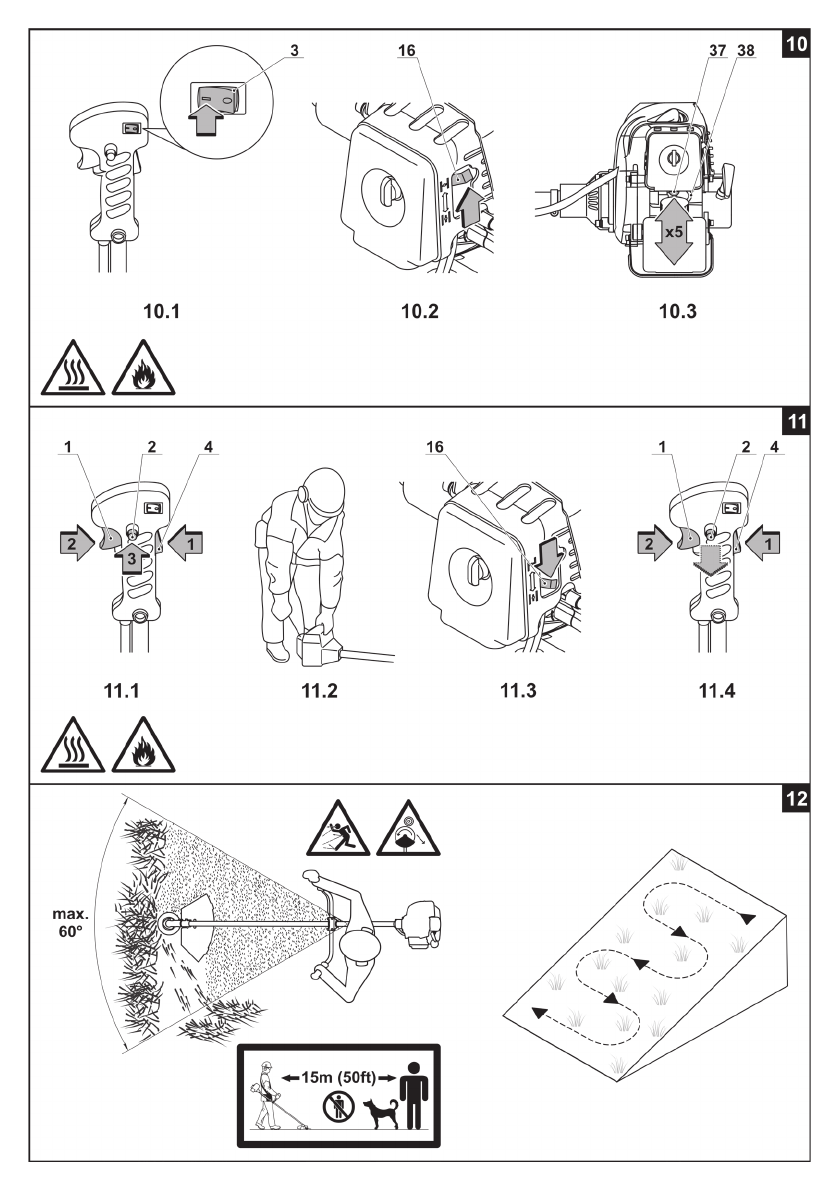 10

3

16

37 38

x5

10.1

10.2

10.3

11

1 2 4

2 3 1

16

1 2 4

2 1

11.1

11.2

11.3

11.4

12

max. 60°

15m (50ft)