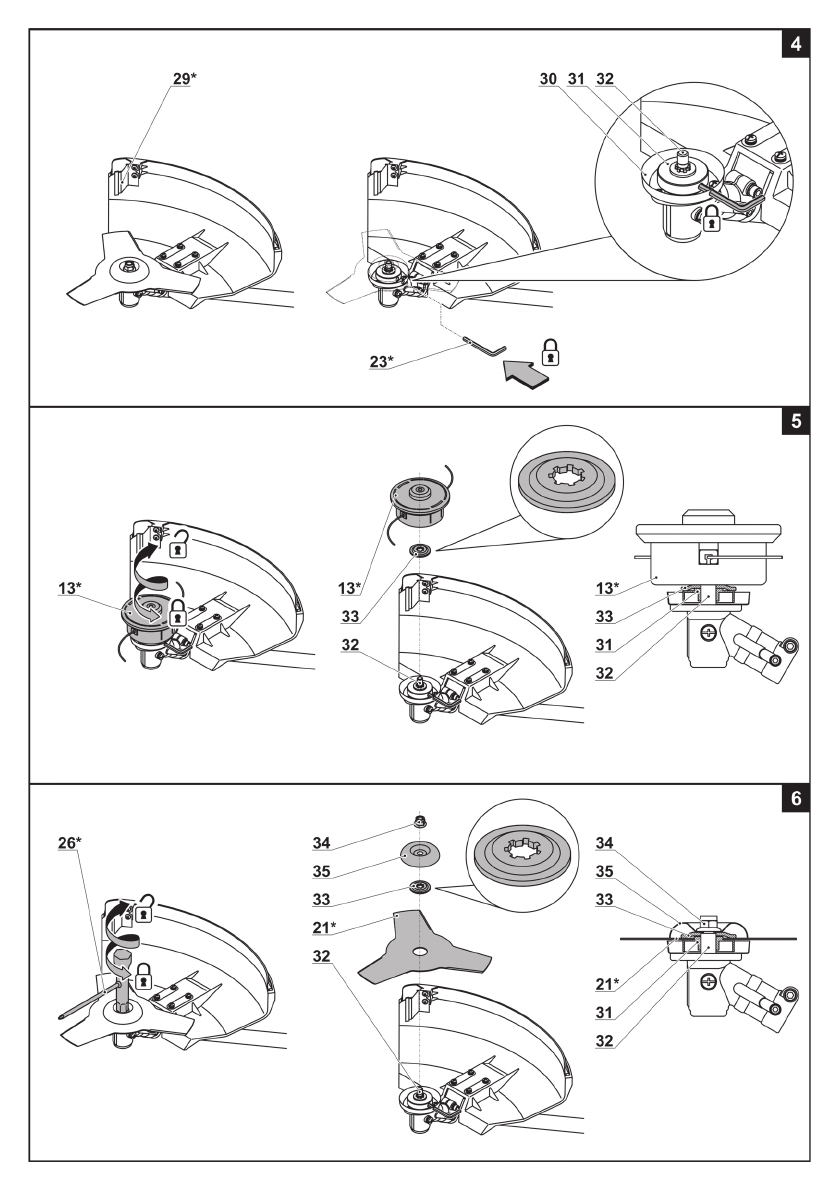 4

29*

30 31 32

23*

5

13*

13*

33

32

13*

33

31

32

6

26*

34

35

33

21*

32

34

35

33

21*

31

32