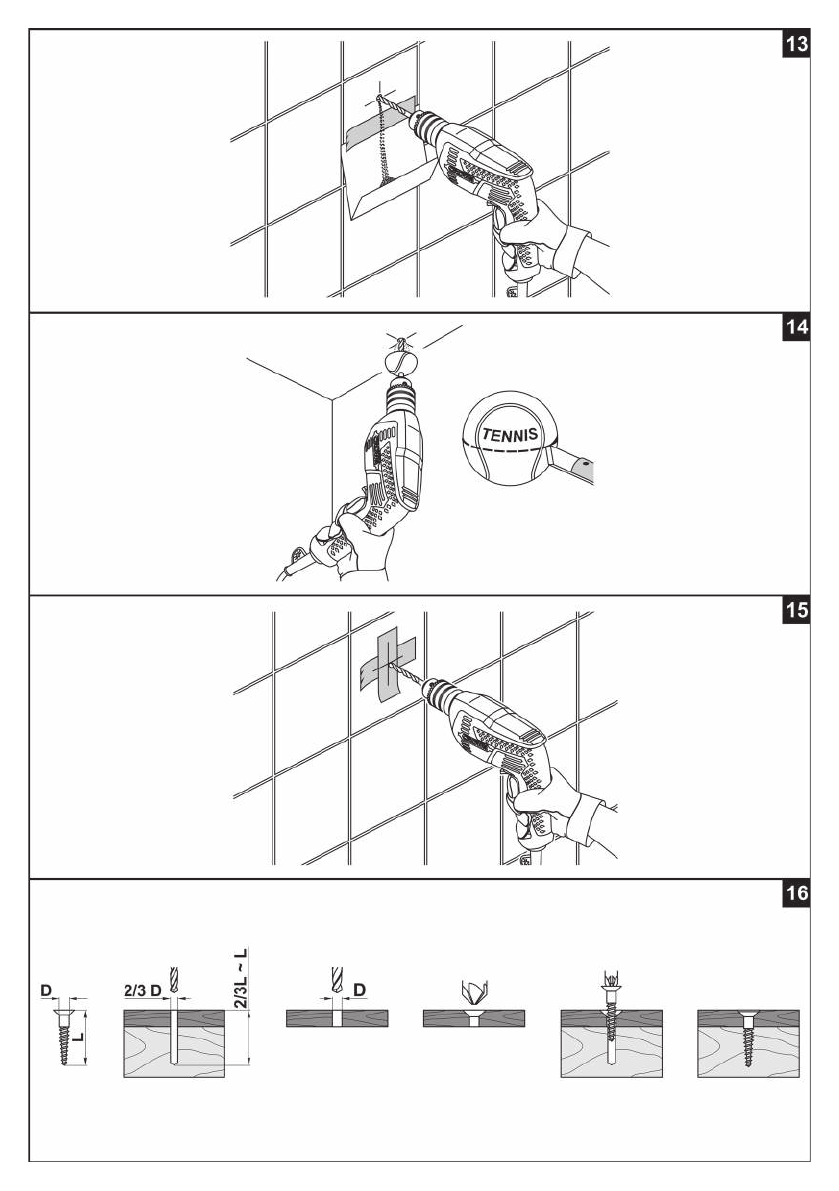 13

14

TENNIS

15

16

D

L

2/3 D

2/3L ~ L

D