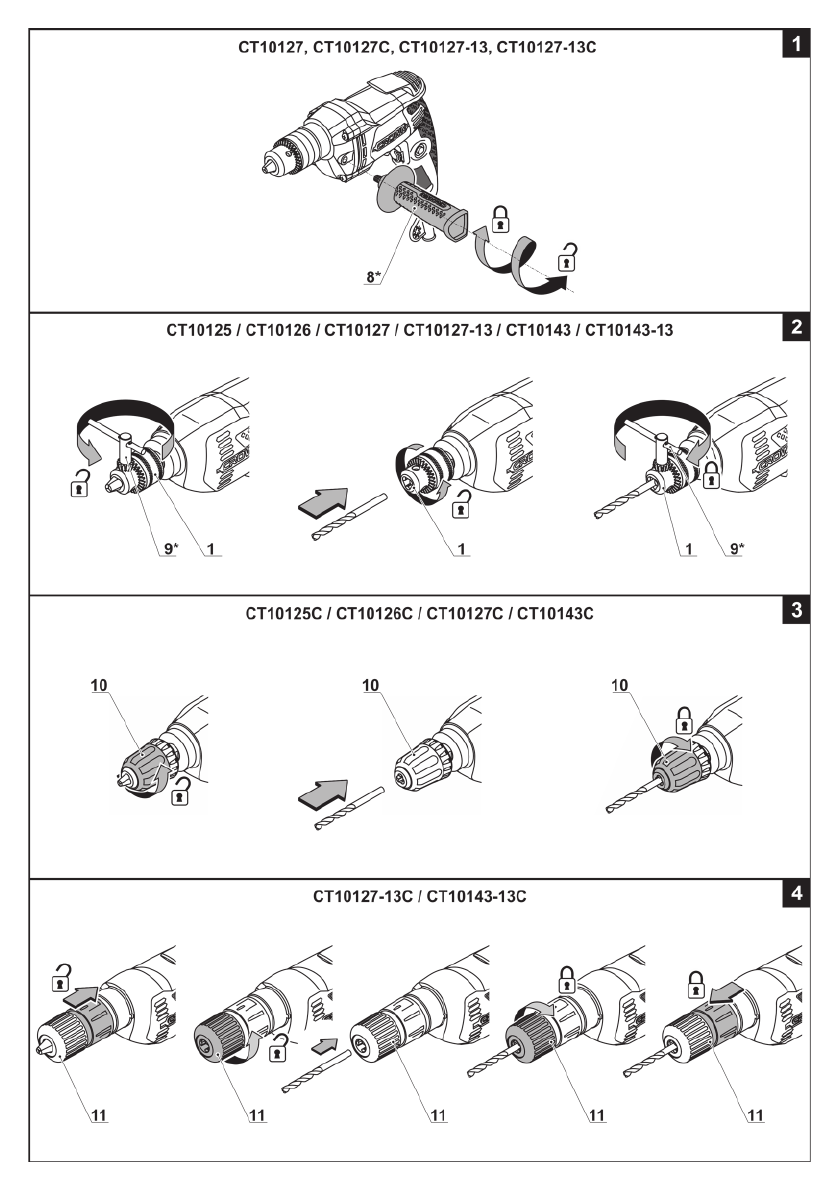 CT10127, CT10127C, CT10127-13, CT10127-13C

1

8*

CT10125 / CT10126 / CT10127 / CT10127-13 / CT10143 / CT10143-13

2

9*

1

1

1

9*

CT10125C / CT10126C / CT10127C / CT10143C

3

10

10

10

CT10127-13C / CT10143-13C

4

11

11

11

11

11