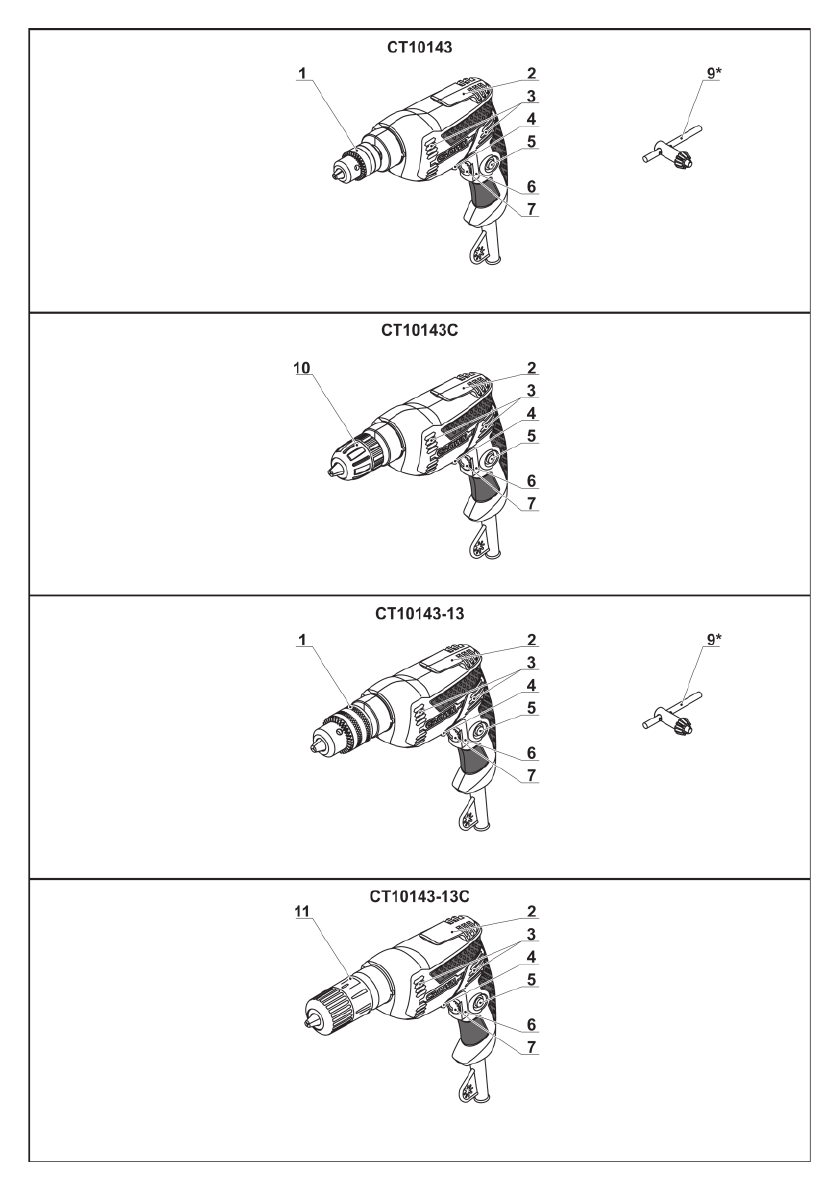 CT10143

1
2
3
4
5
6
7
9*

CT10143C

10
2
3
4
5
6
7

CT10143-13

1
2
3
4
5
6
7
9*

CT10143-13C

11
2
3
4
5
6
7