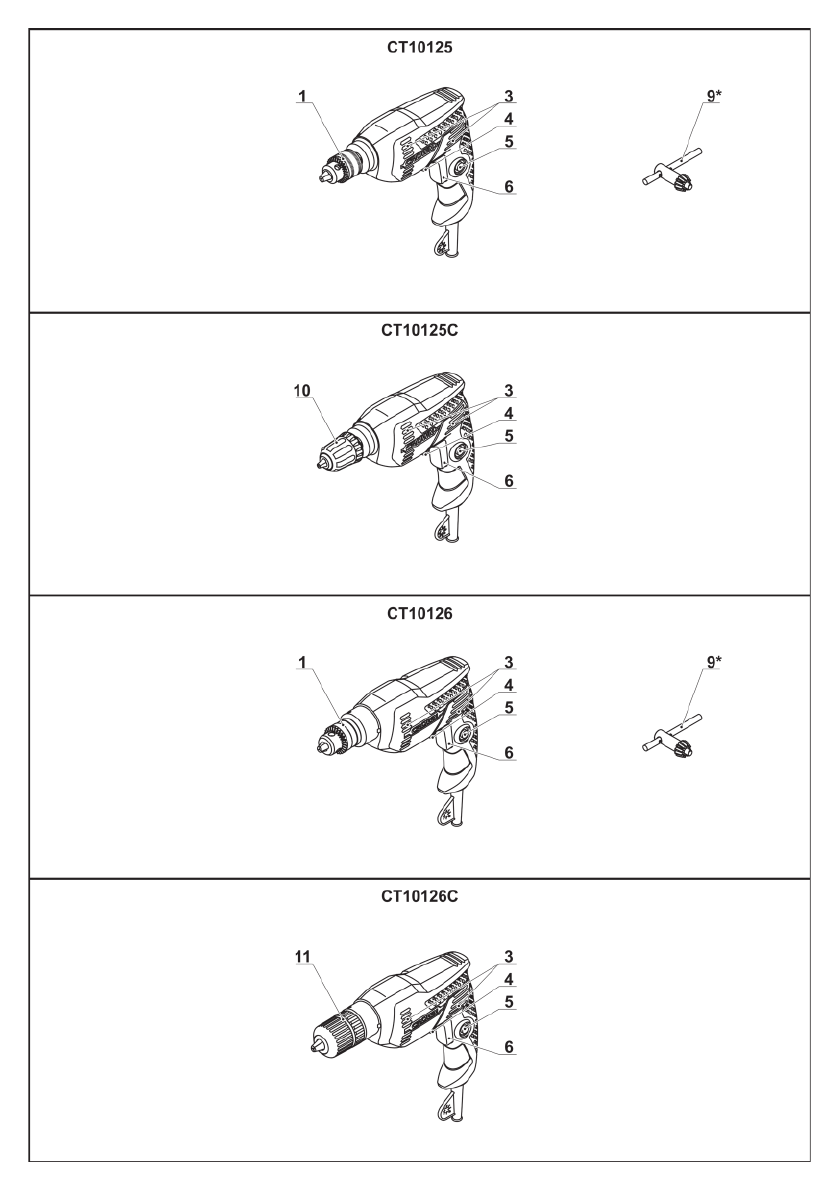 CT10125

1
3
4
5
6
9*

CT10125C

10
3
4
5
6

CT10126

1
3
4
5
6
9*

CT10126C

11
3
4
5
6