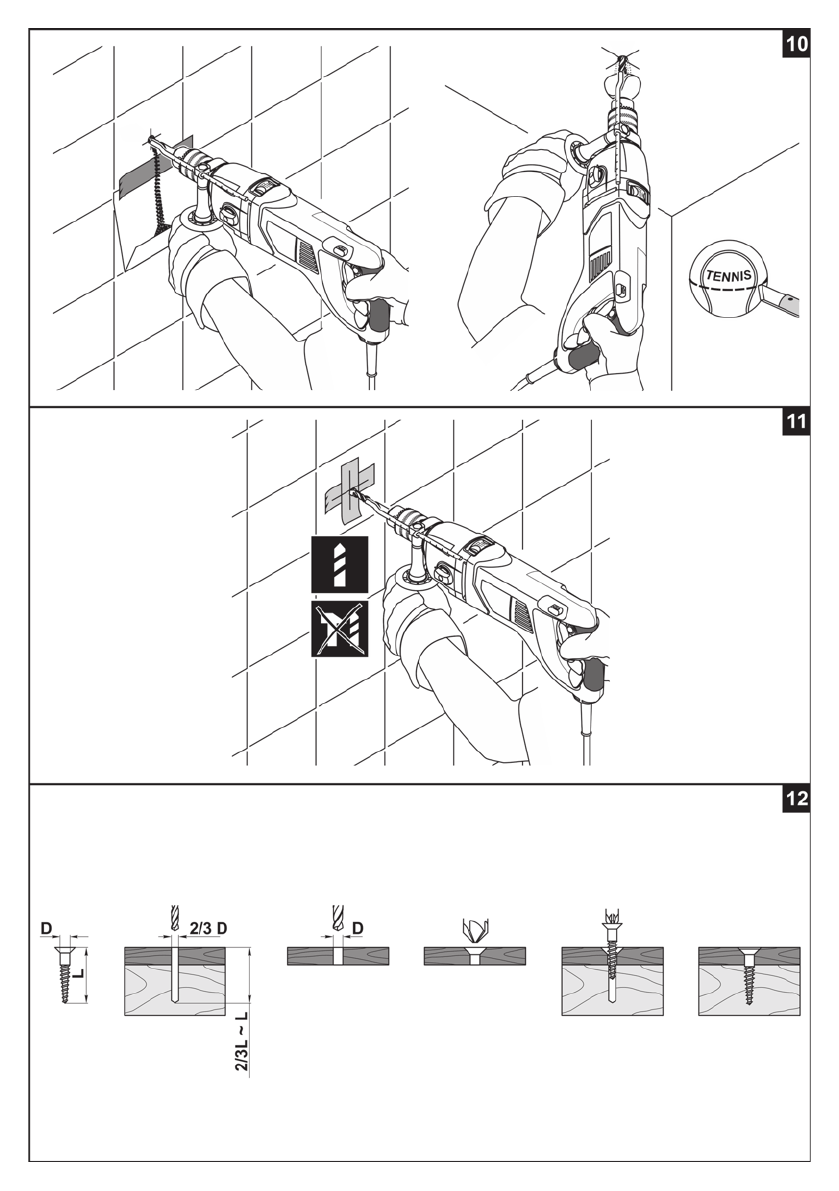 10

TENNIS

11

12

D

L

2/3 D

2/3L ~ L

D