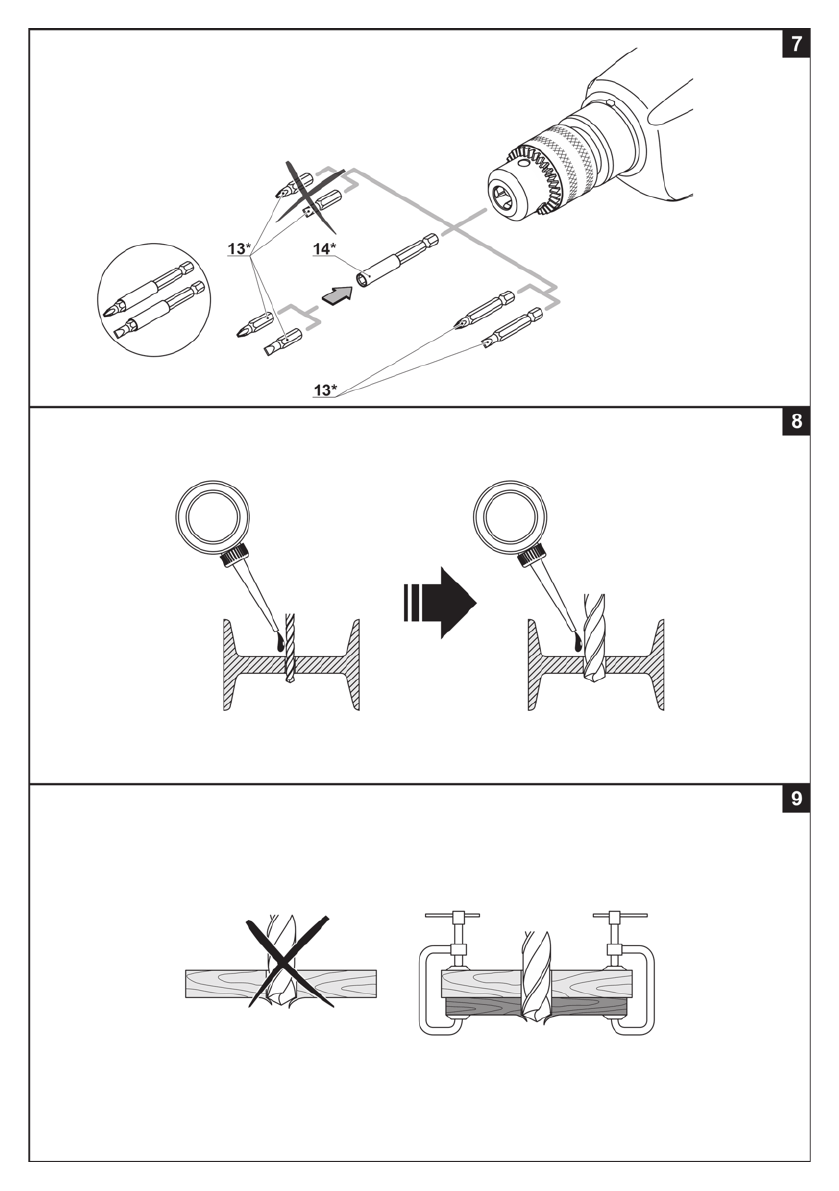 7

13*

14*

13*

8

9