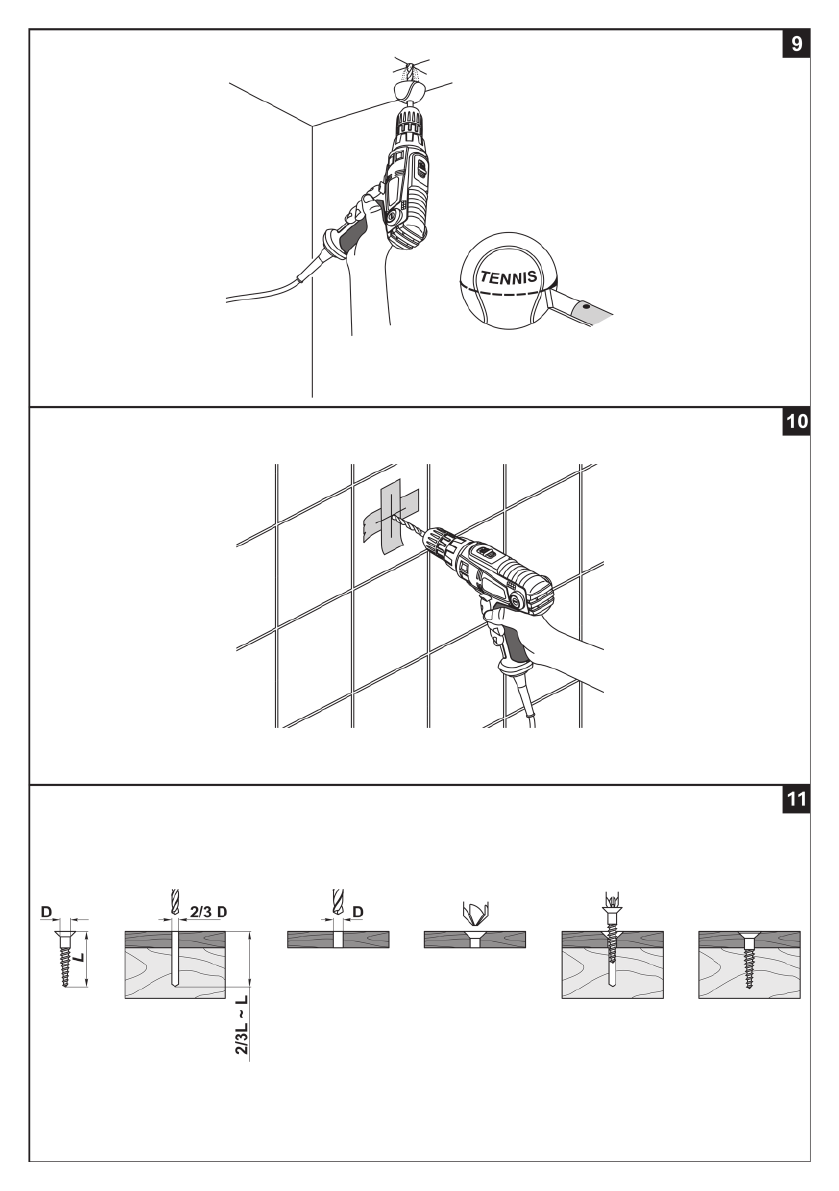 9

TENNIS

10

11

D

L

2/3 D

2/3L ~ L

D