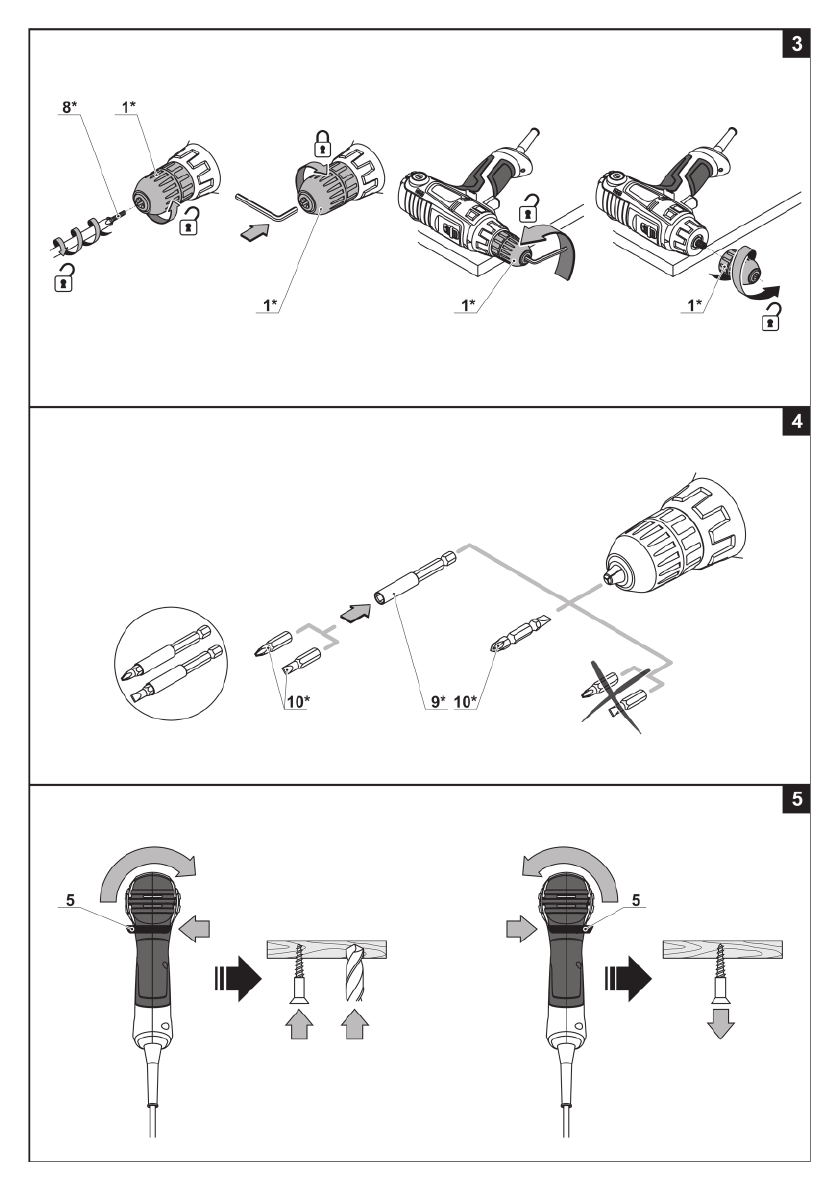 3

8*
1*
1*
1*
1*

4

10*
9* 10*

5

5
5