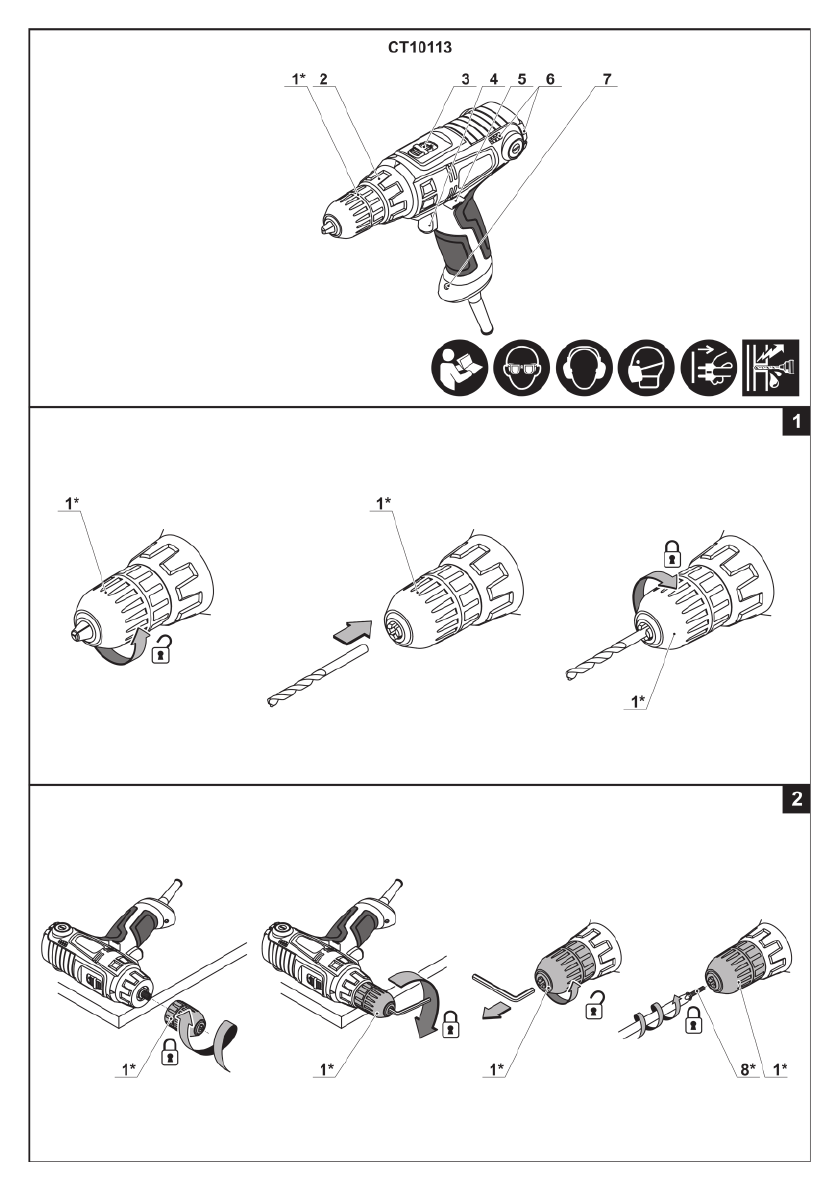 CT10113

1* 2 3 4 5 6 7

1

1*

1*

1*

2

1*

1*

1*

8* 1*