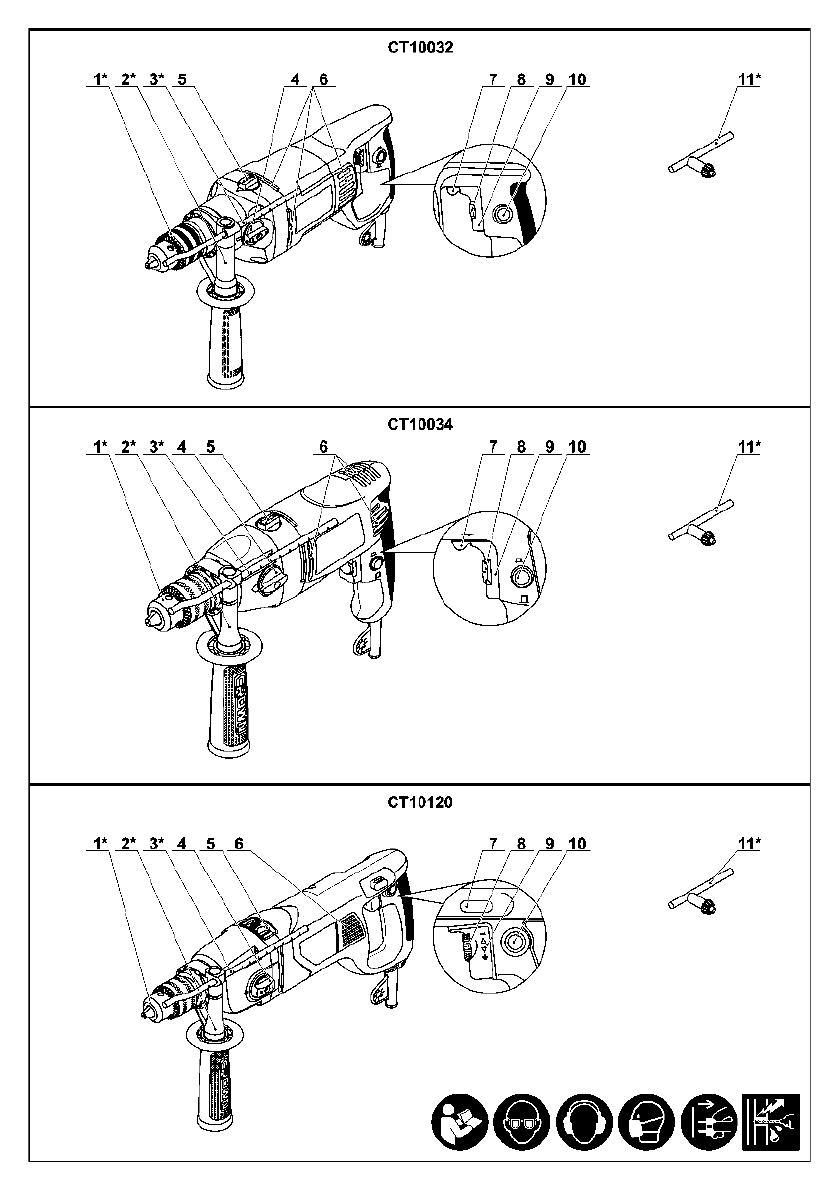 CT10032

1* 2* 3* 5 4 6 7 8 9 10 11*

CT10034

1* 2* 3* 4 5 6 7 8 9 10 11*

CT10120

1* 2* 3* 4 5 6 7 8 9 10 11*