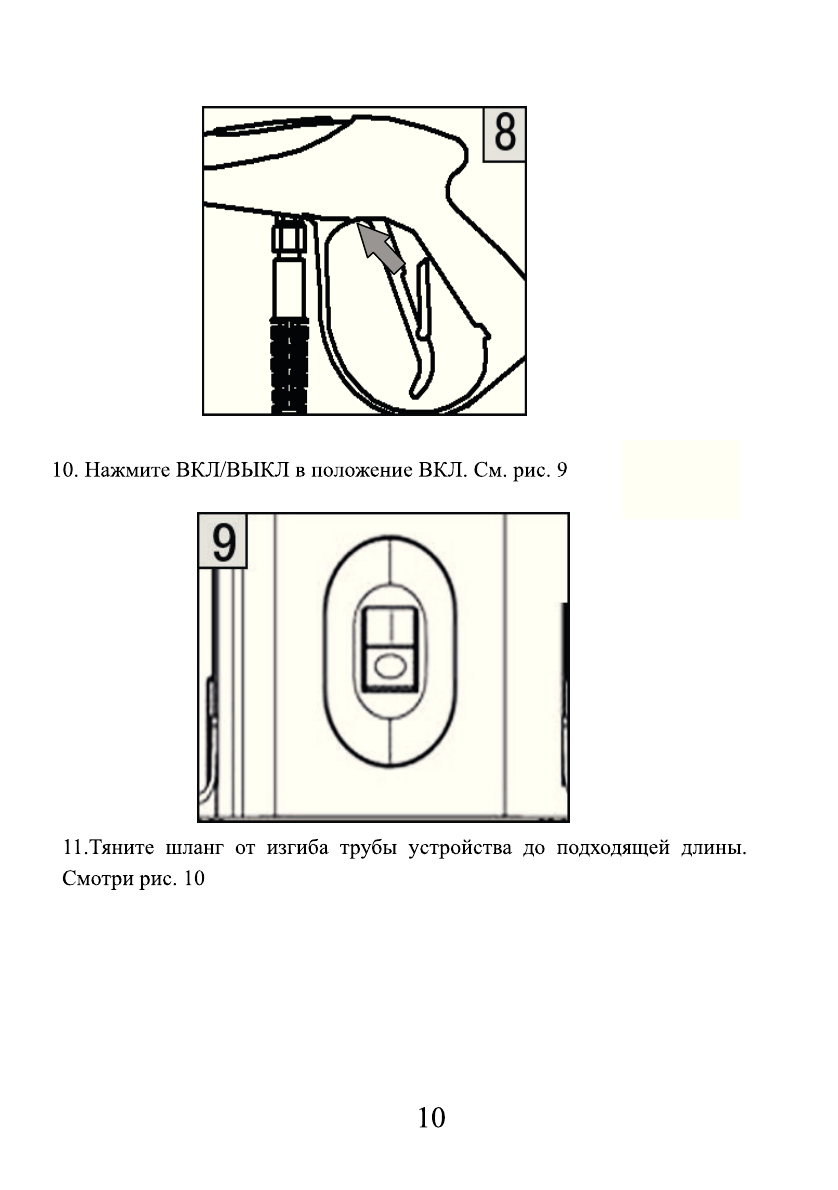 8

10. Нажмите ВКЛ/ВЫКЛ в положение ВКЛ. См. рис. 9

9

11.Тяните шланг от изгиба трубы устройства до подходящей длины. Смотри рис. 10

10