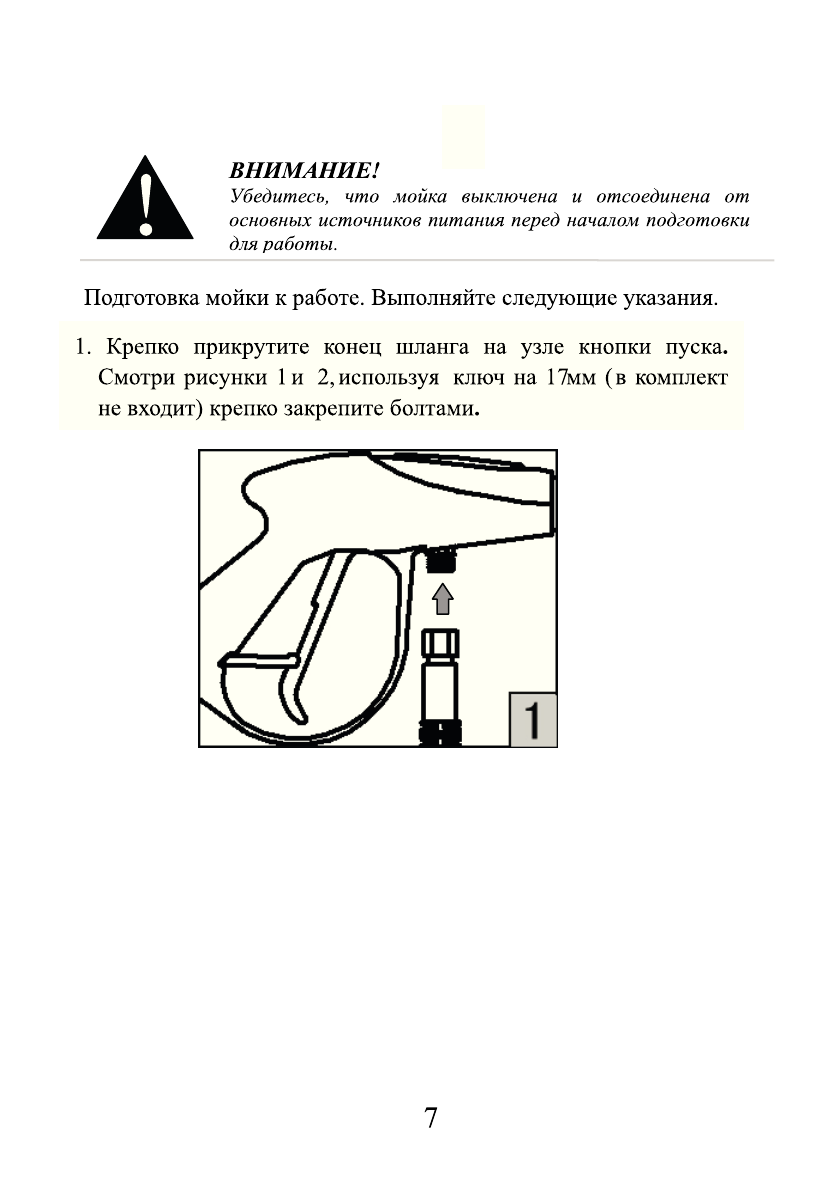 ВНИМАНИЕ!
Убедитесь, что мойка выключена и отсоединена от основных источников питания перед началом подготовки для работы.

Подготовка мойки к работе. Выполняйте следующие указания.

1. Крепко прикрутите конец шланга на узле кнопки пуска. Смотри рисунки 1 и 2, используя ключ на 17мм (в комплект не входит) крепко закрепите болтами.

1

7