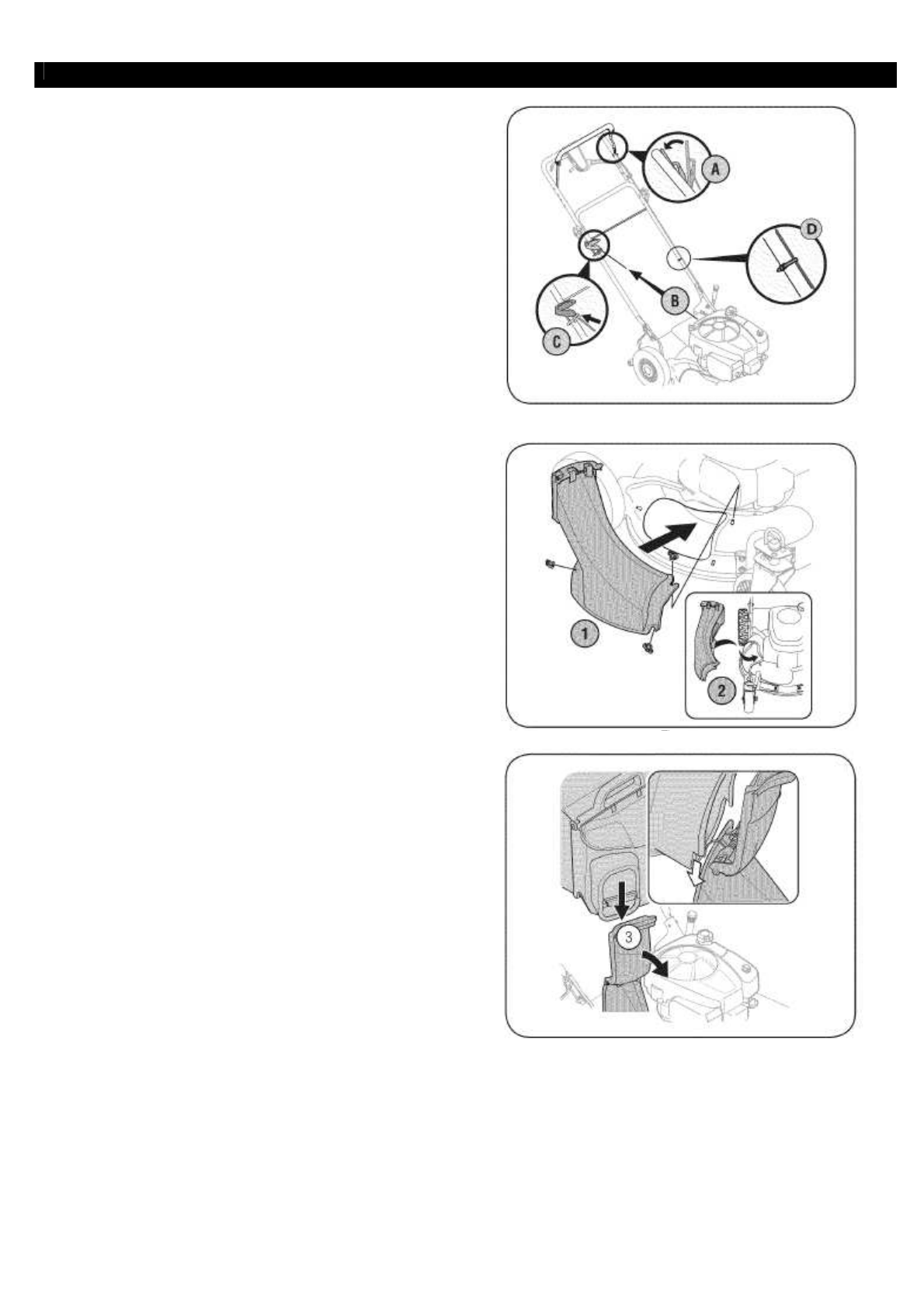 A

D

B

C

1

2

3