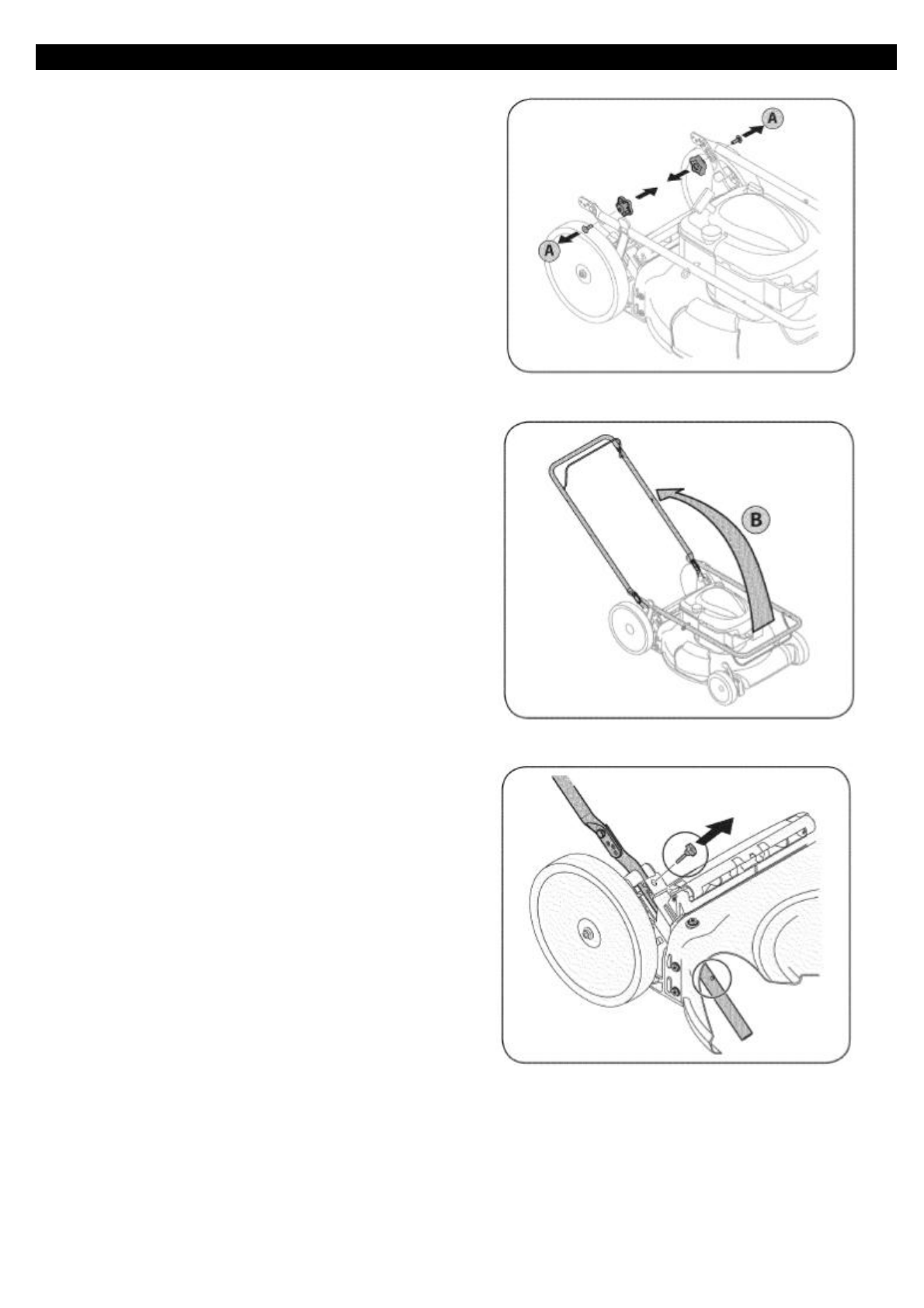 A

A

B