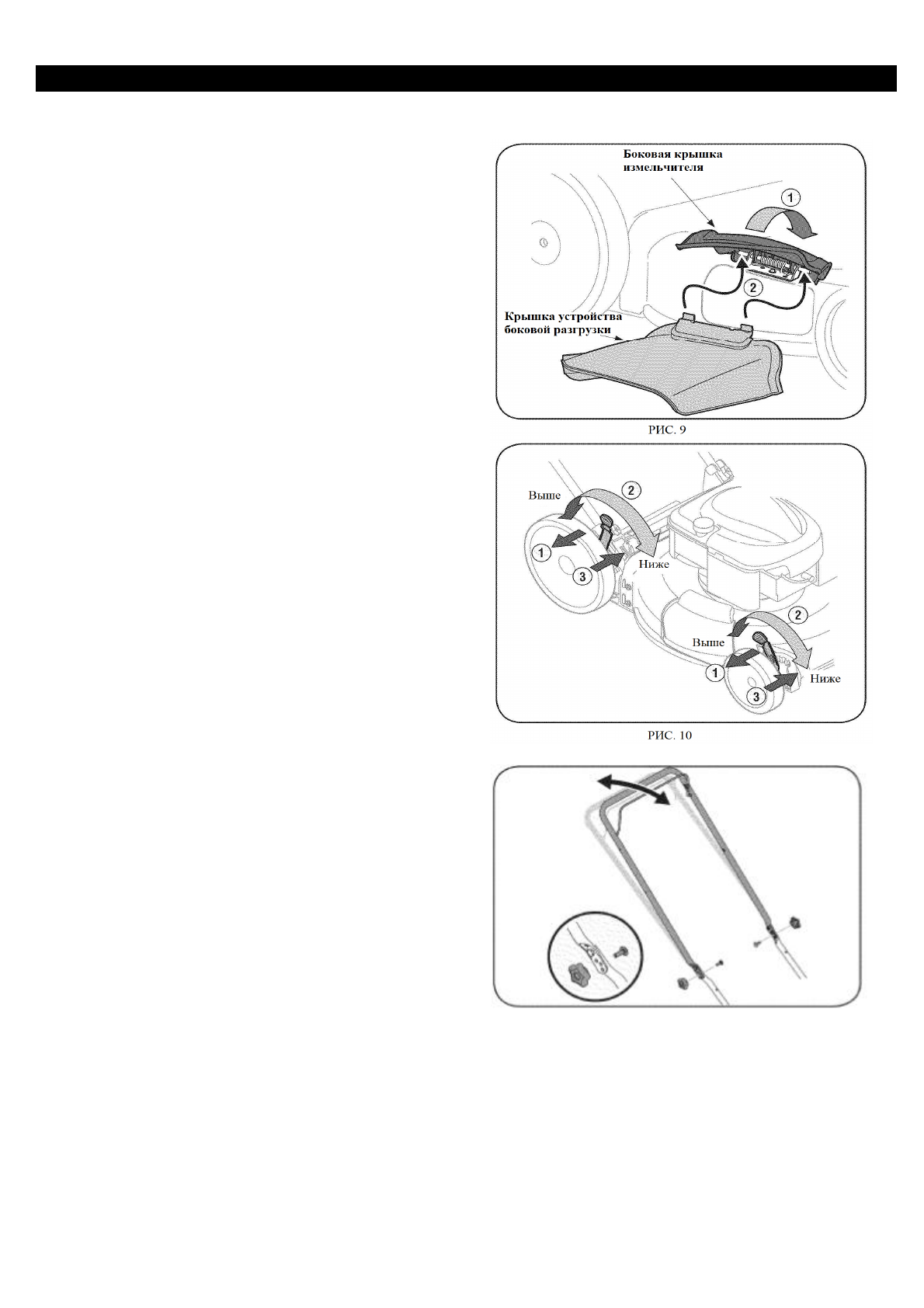 Боковая крышка измельчителя

1

2

Крышка устройства боковой разгрузки

РИС. 9

Выше

2

1

3

Ниже

2

Выше

1

3

Ниже

РИС. 10