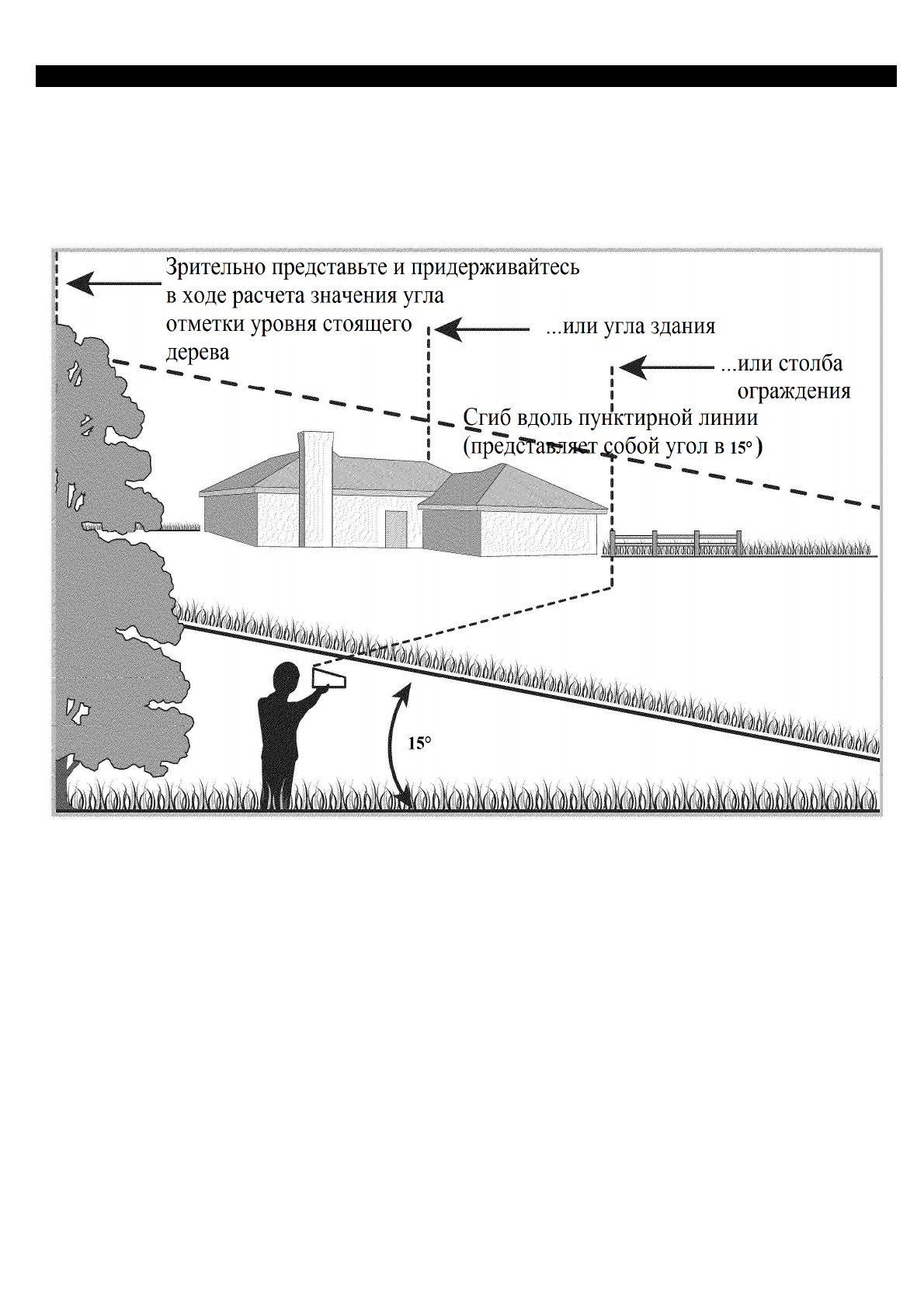 Зрительно представьте и придерживайтесь в ходе расчета значения угла отметки уровня стоящего дерева

...или угла здания

...или столба ограждения

Сгиб вдоль пунктирной линии (представляет собой угол в 15°)

15°