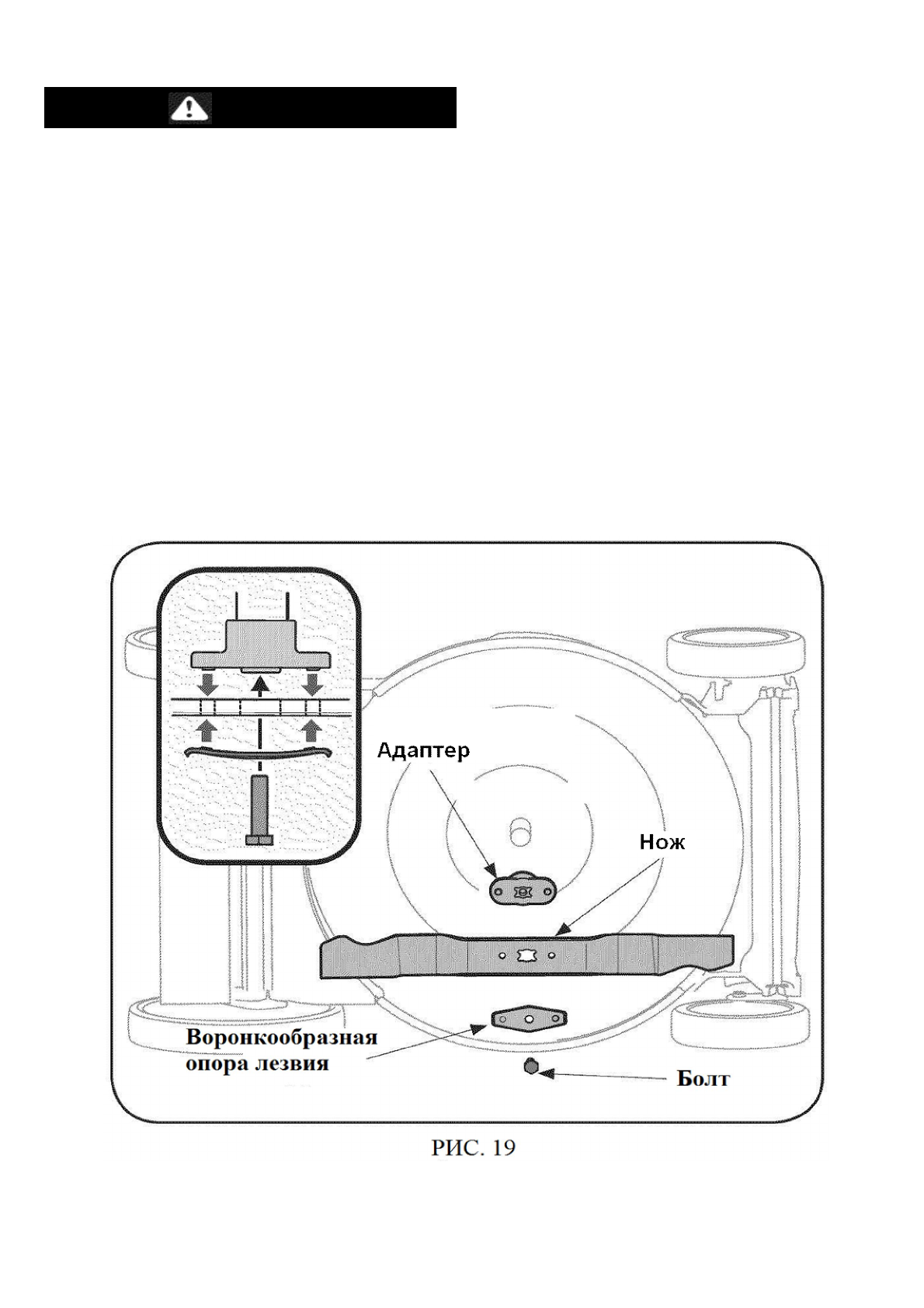 Адаптер

Нож

Воронкообразная опора лезвия

Болт

РИС. 19