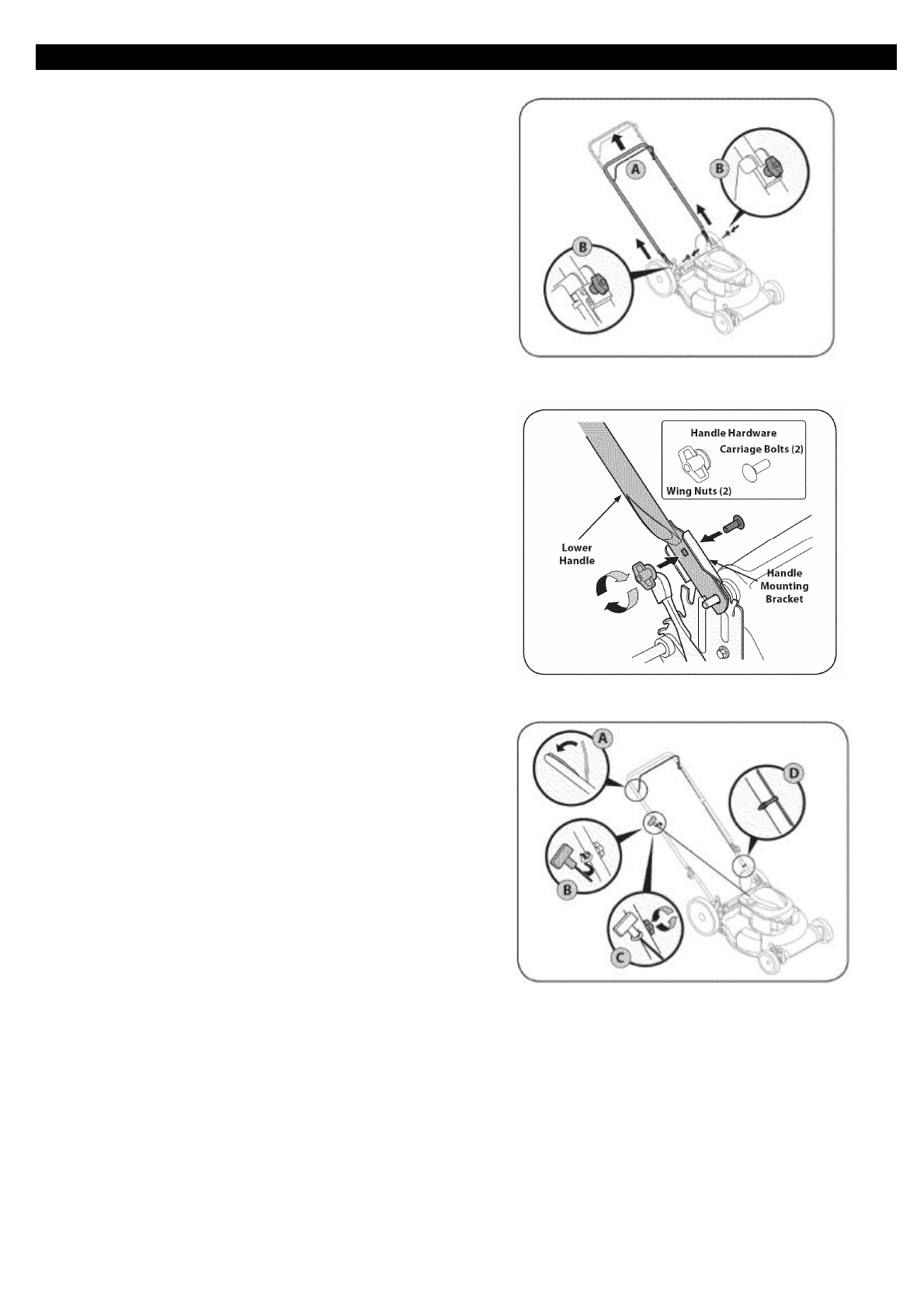 A

B

B

Handle Hardware

Carriage Bolts (2)

Wing Nuts (2)

Lower Handle

Handle Mounting Bracket

A

D

B

C