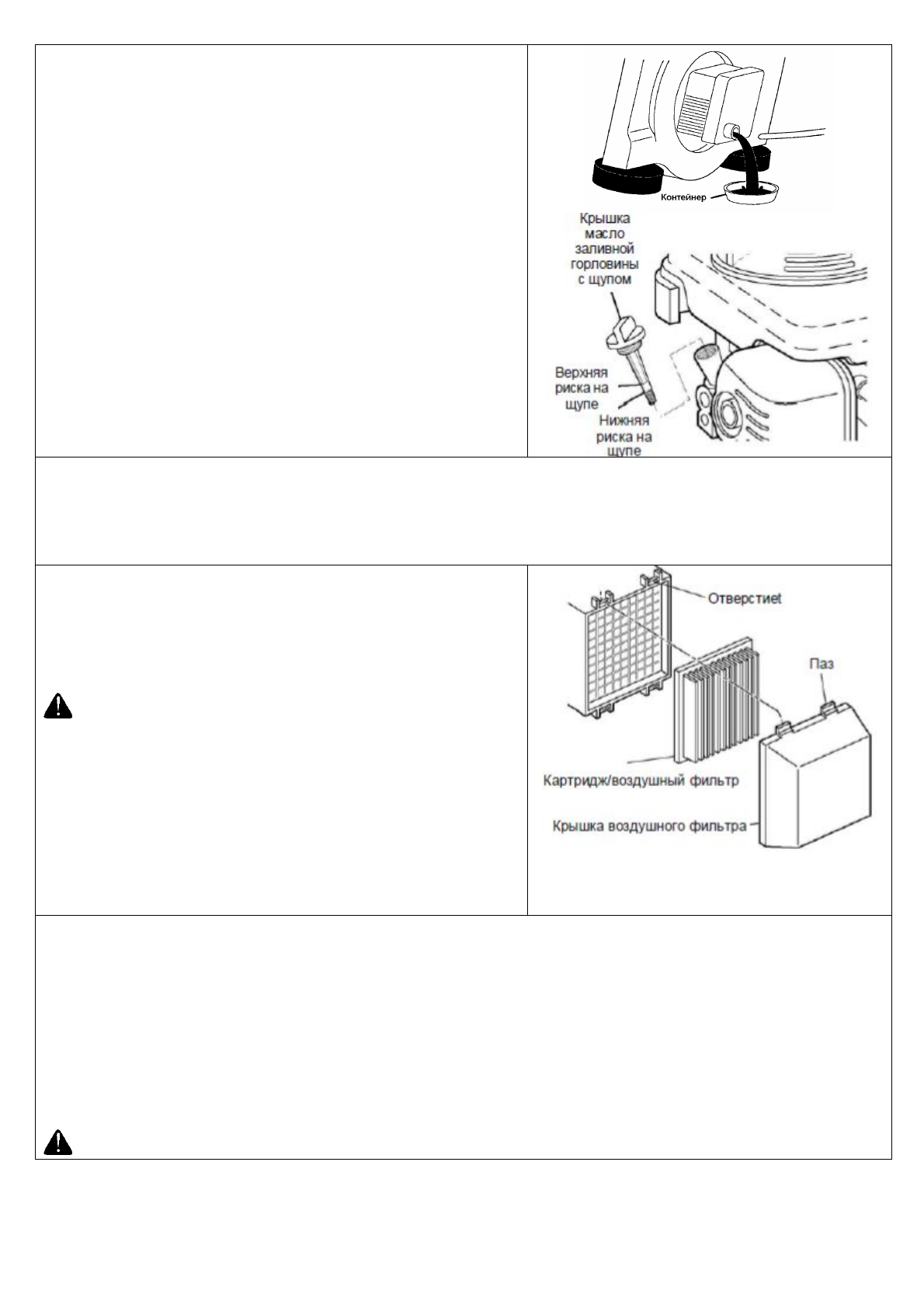 Контейнер

Крышка масло заливной горловины с щупом

Верхняя риска на щупе

Нижняя риска на щупе

Отверстиеt

Паз

Картридж/воздушный фильтр

Крышка воздушного фильтра