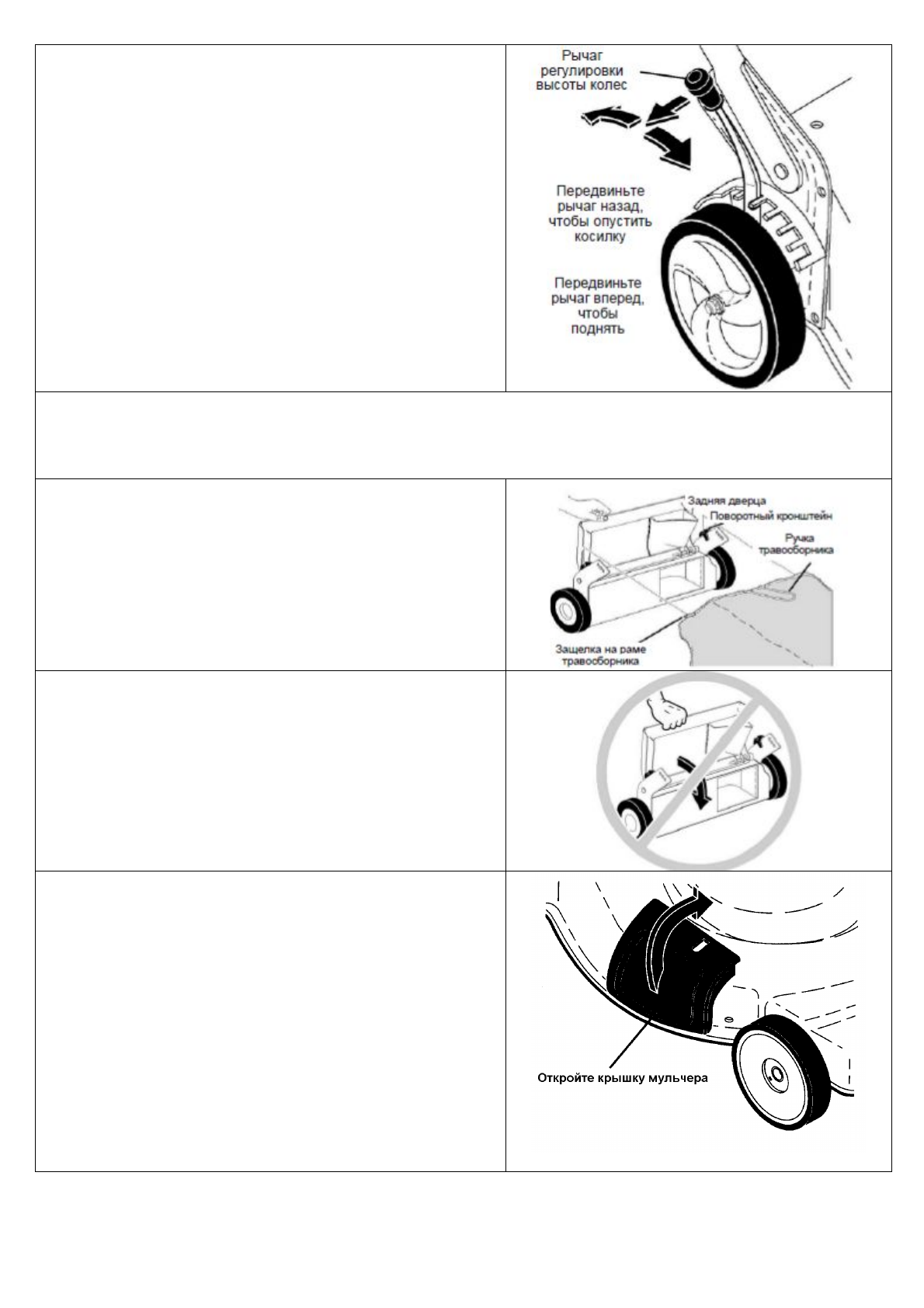 Рычаг регулировки высоты колес

Передвиньте рычаг назад, чтобы опустить косилку

Передвиньте рычаг вперед, чтобы поднять

Задняя дверца

Поворотный кронштейн

Ручка травосборника

Защелка на раме травосборника

Откройте крышку мульчера