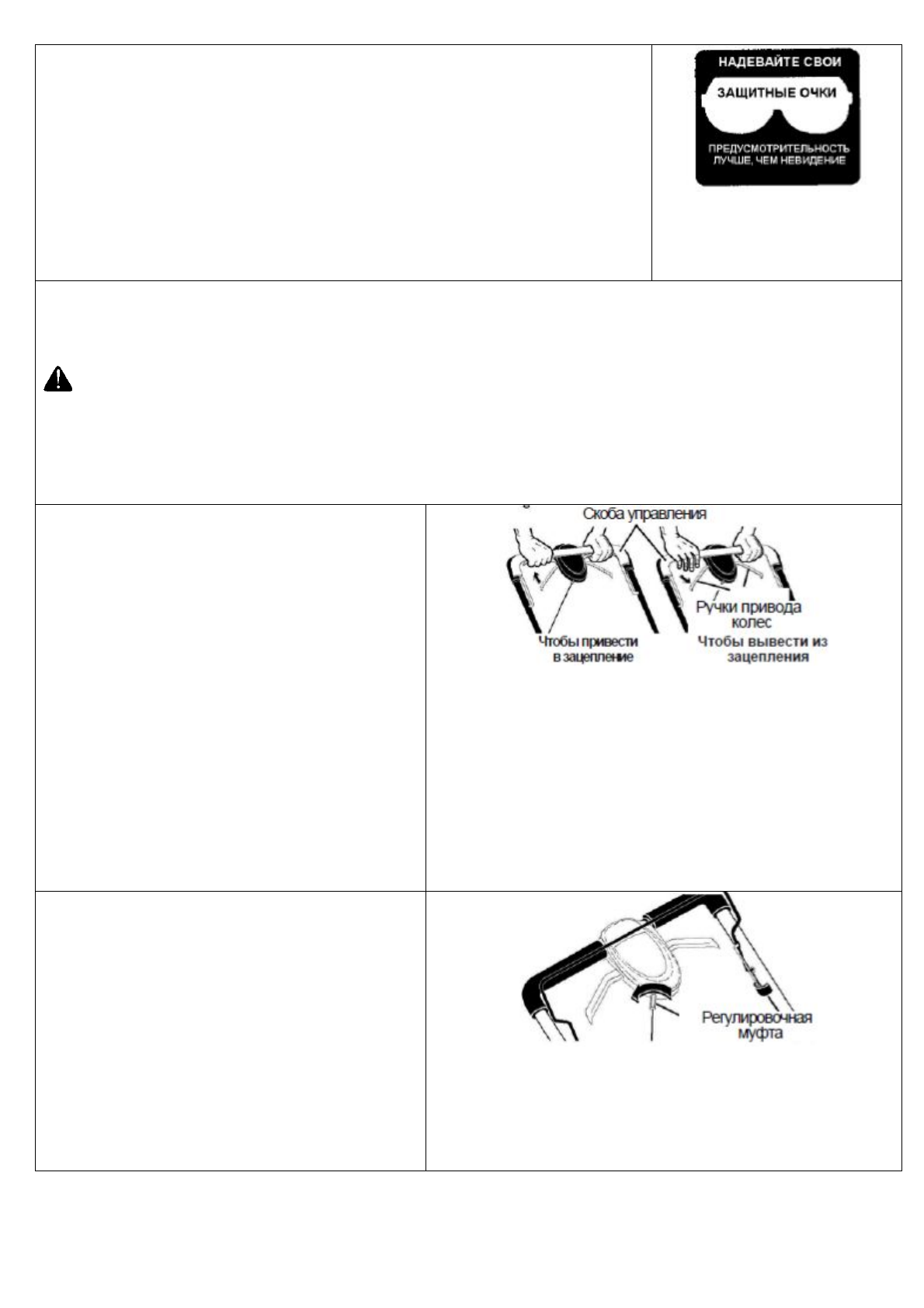 НАДЕВАЙТЕ СВОИ
ЗАЩИТНЫЕ ОЧКИ
ПРЕДУСМОТРИТЕЛЬНОСТЬ ЛУЧШЕ, ЧЕМ НЕВИДЕНИЕ

Скоба управления
Ручки привода колес
Чтобы привести в зацепление
Чтобы вывести из зацепления

Регулировочная муфта