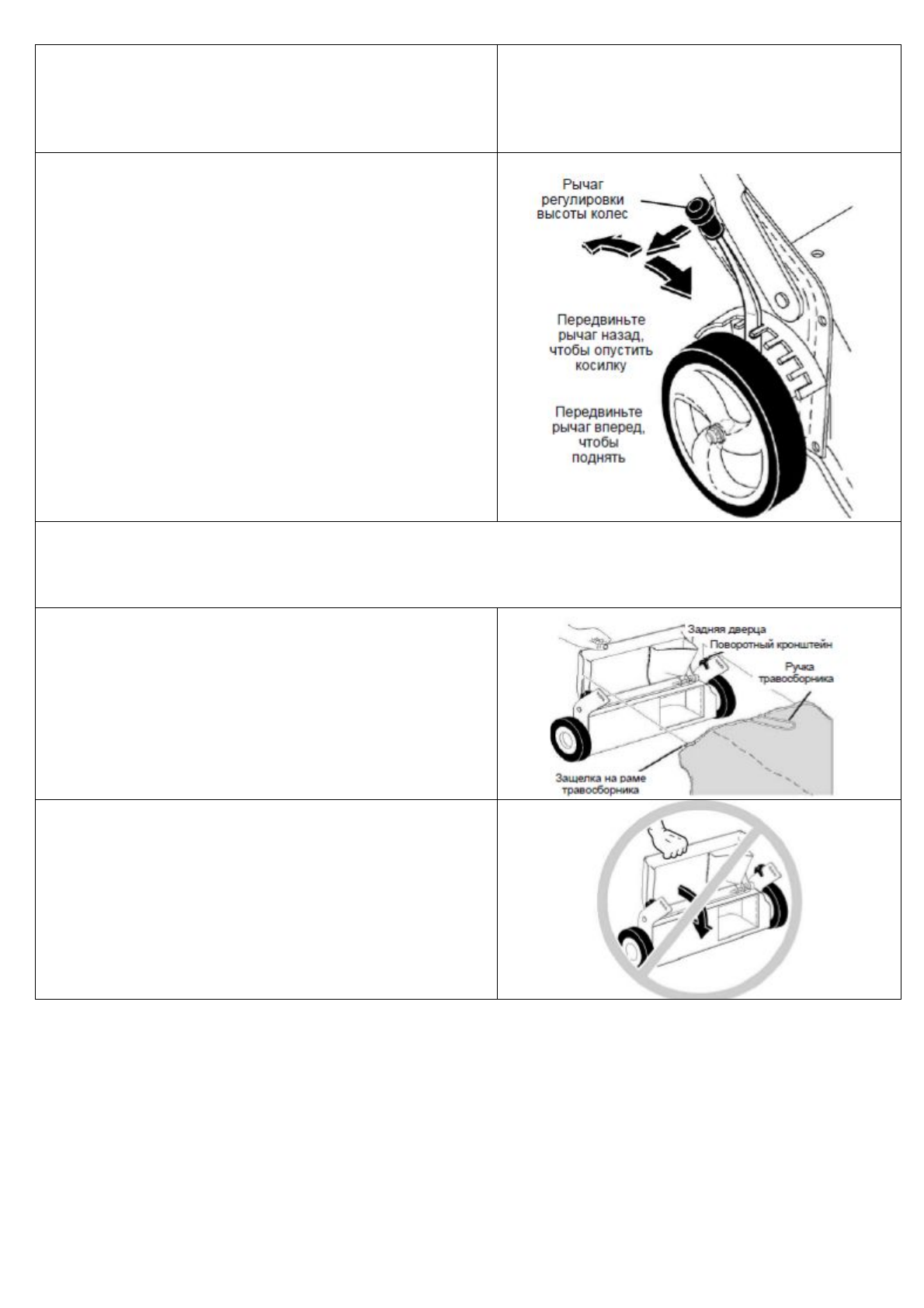 Рычаг регулировки высоты колес

Передвиньте рычаг назад, чтобы опустить косилку

Передвиньте рычаг вперед, чтобы поднять

Задняя дверца

Поворотный кронштейн

Ручка травосборника

Защелка на раме травосборника