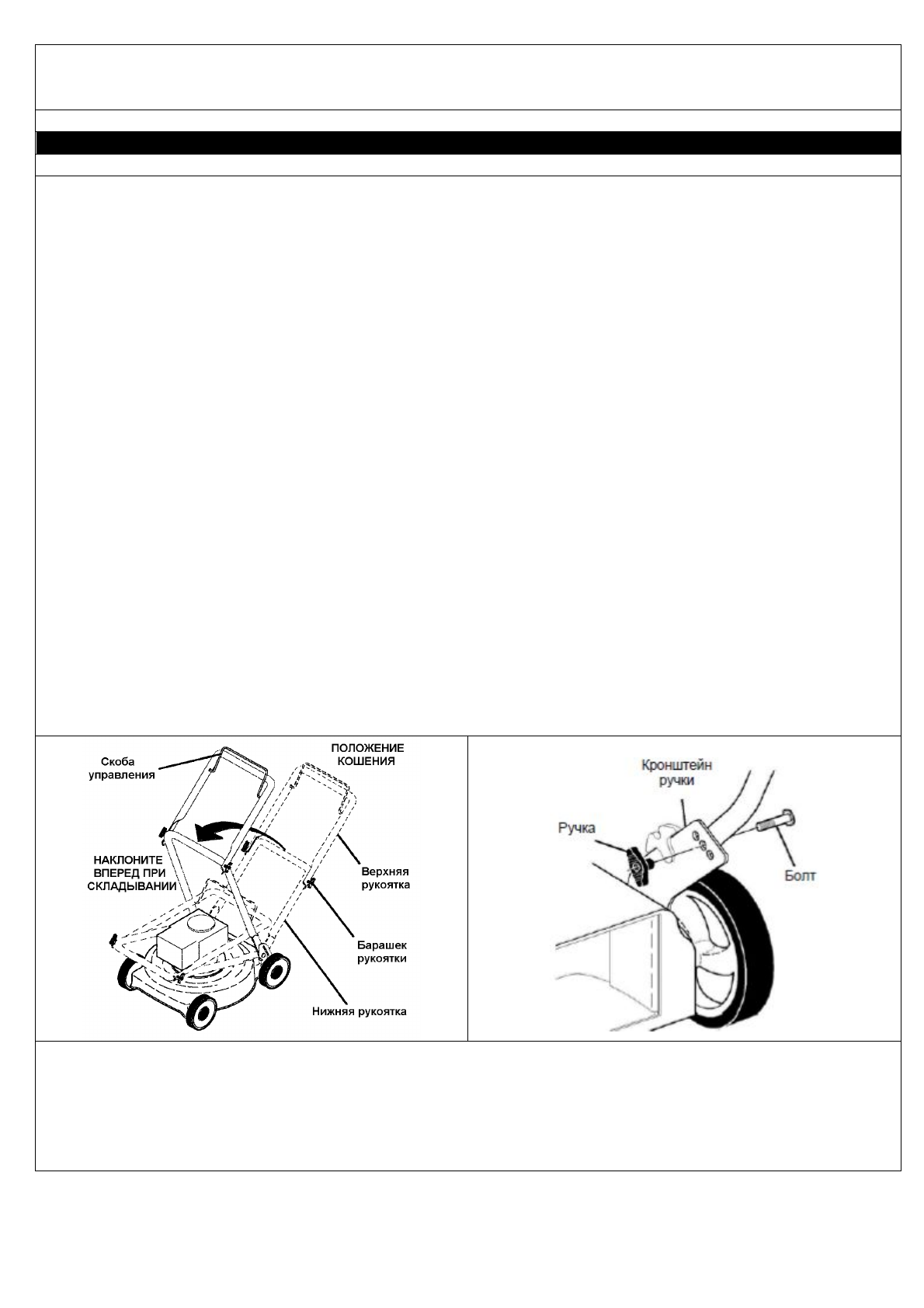 Скоба управления

ПОЛОЖЕНИЕ КОШЕНИЯ

НАКЛОНИТЕ ВПЕРЕД ПРИ СКЛАДЫВАНИИ

Верхняя рукоятка

Барашек рукоятки

Нижняя рукоятка

Кронштейн ручки

Ручка

Болт