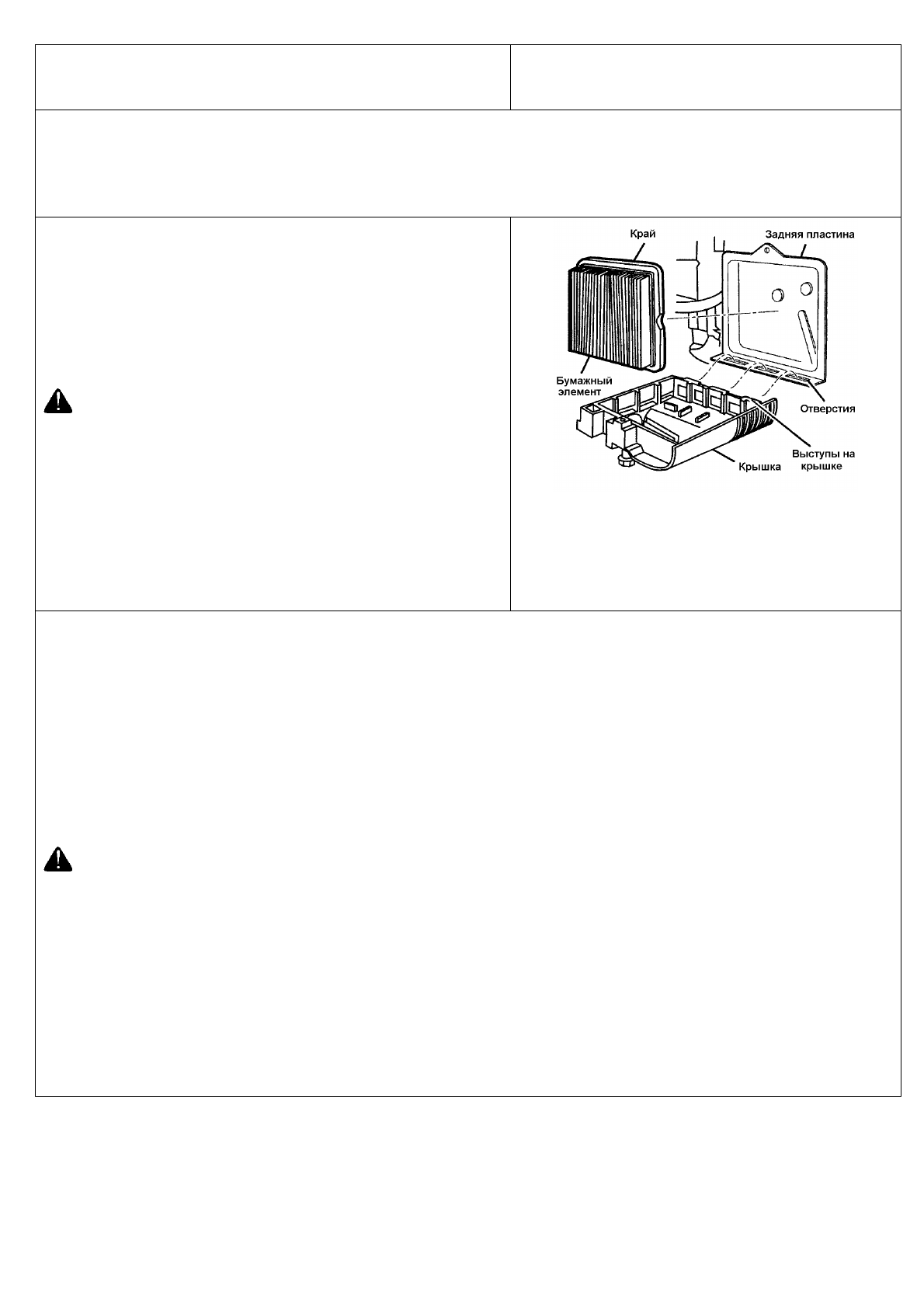 Край
Задняя пластина
Бумажный элемент
Отверстия
Выступы на крышке
Крышка