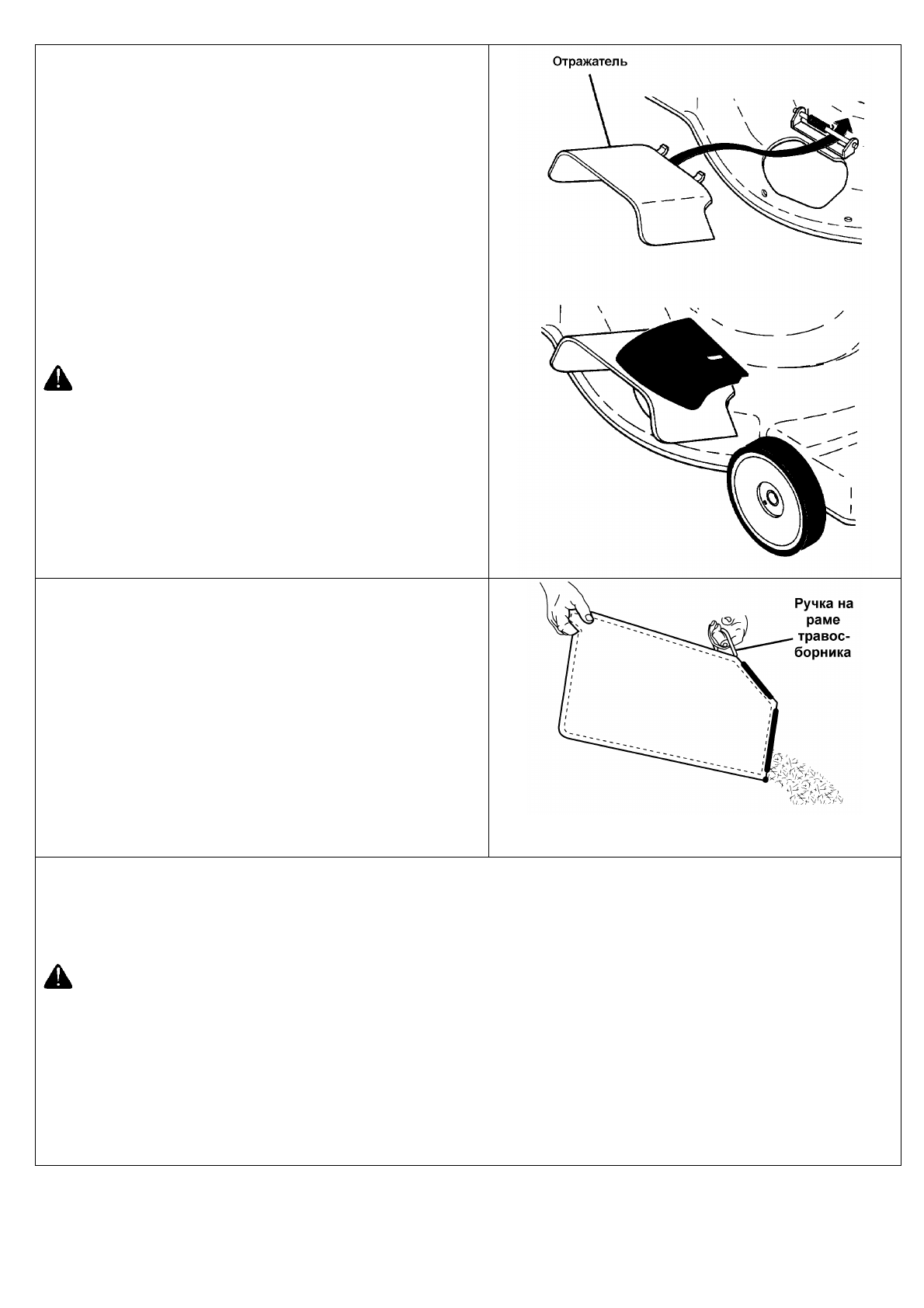 Отражатель

Ручка на раме травосборника