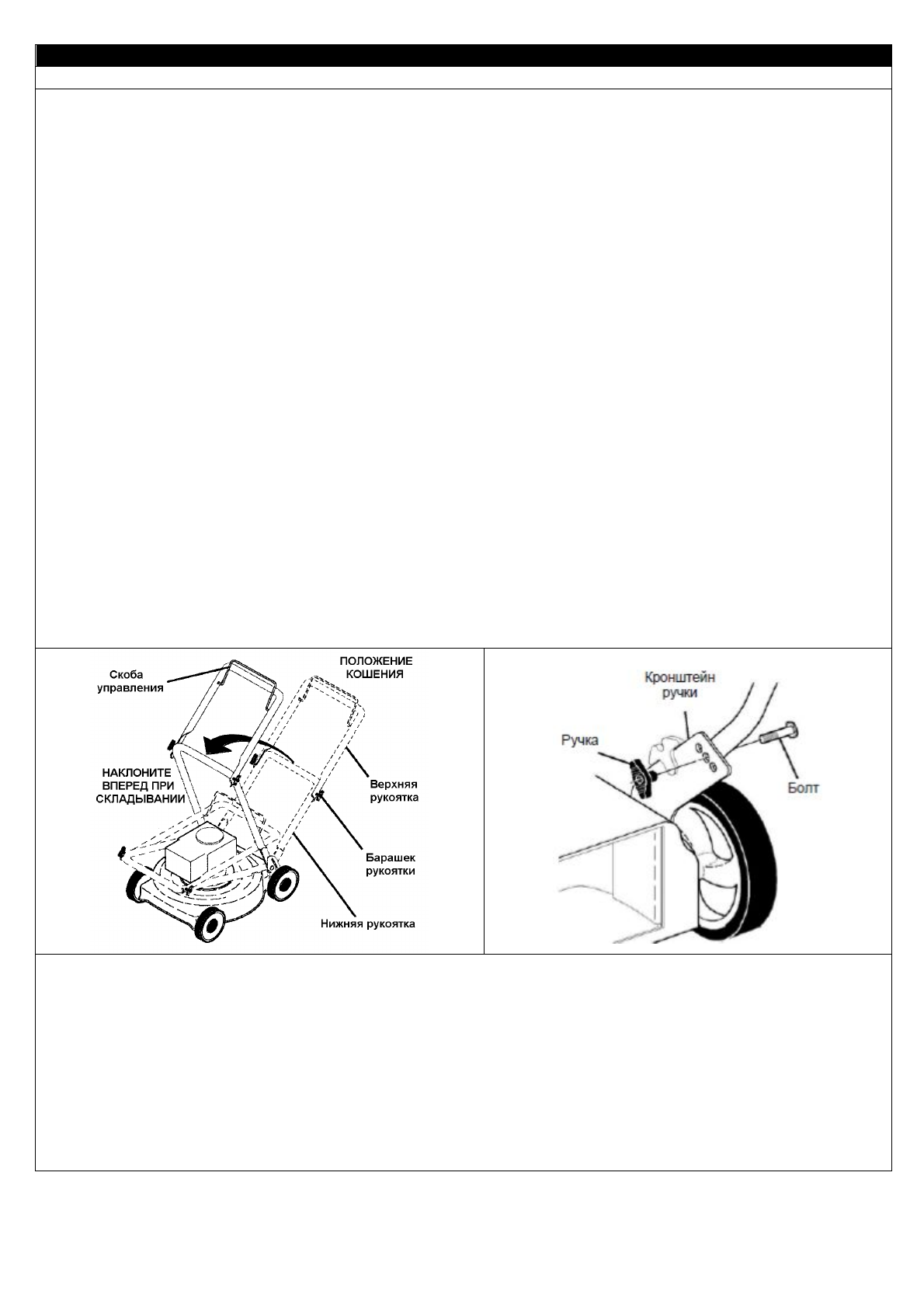 Скоба управления

ПОЛОЖЕНИЕ КОШЕНИЯ

НАКЛОНИТЕ ВПЕРЕД ПРИ СКЛАДЫВАНИИ

Верхняя рукоятка

Барашек рукоятки

Нижняя рукоятка

Кронштейн ручки

Ручка

Болт