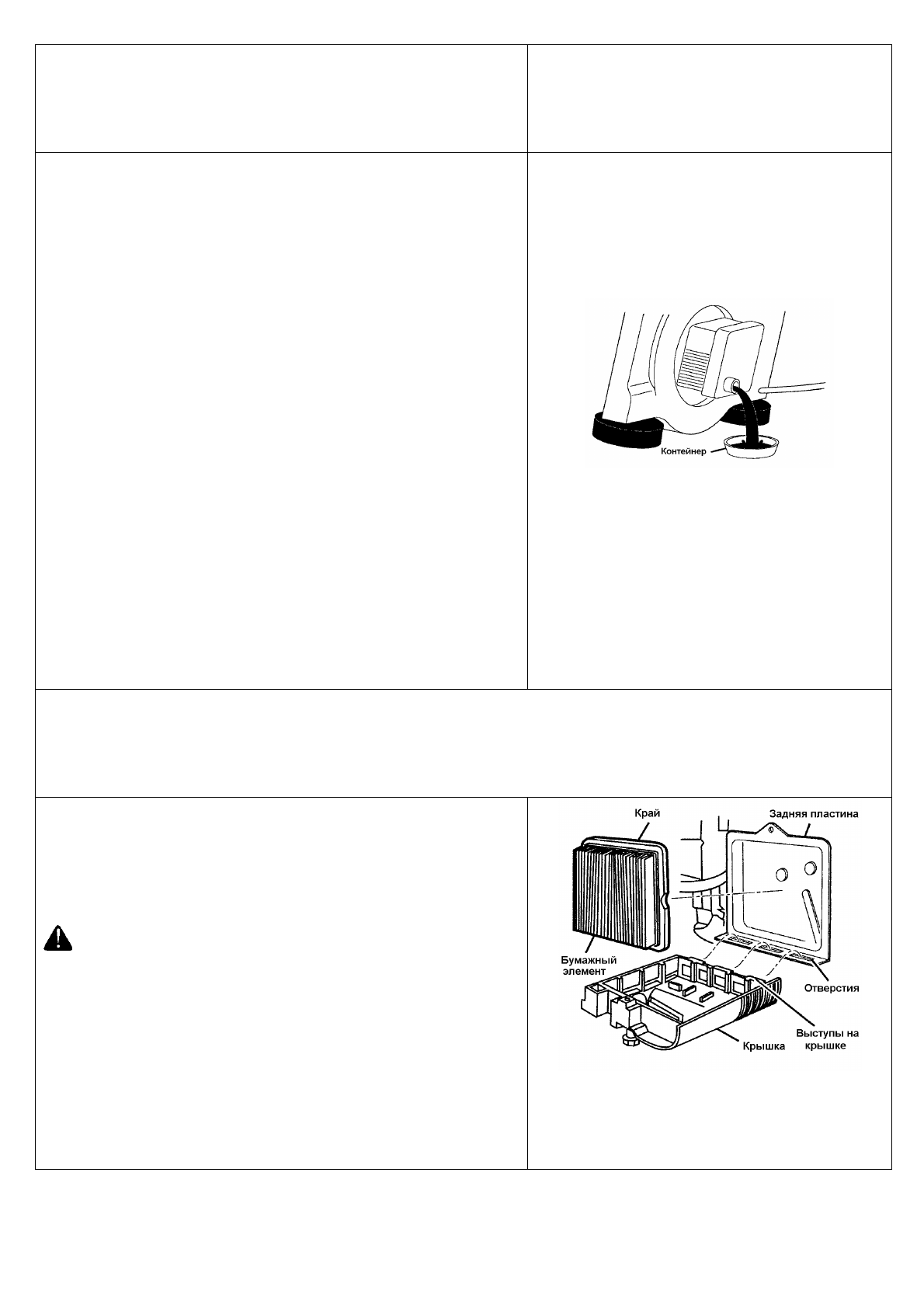 Контейнер

Край

Задняя пластина

Бумажный элемент

Отверстия

Выступы на крышке

Крышка