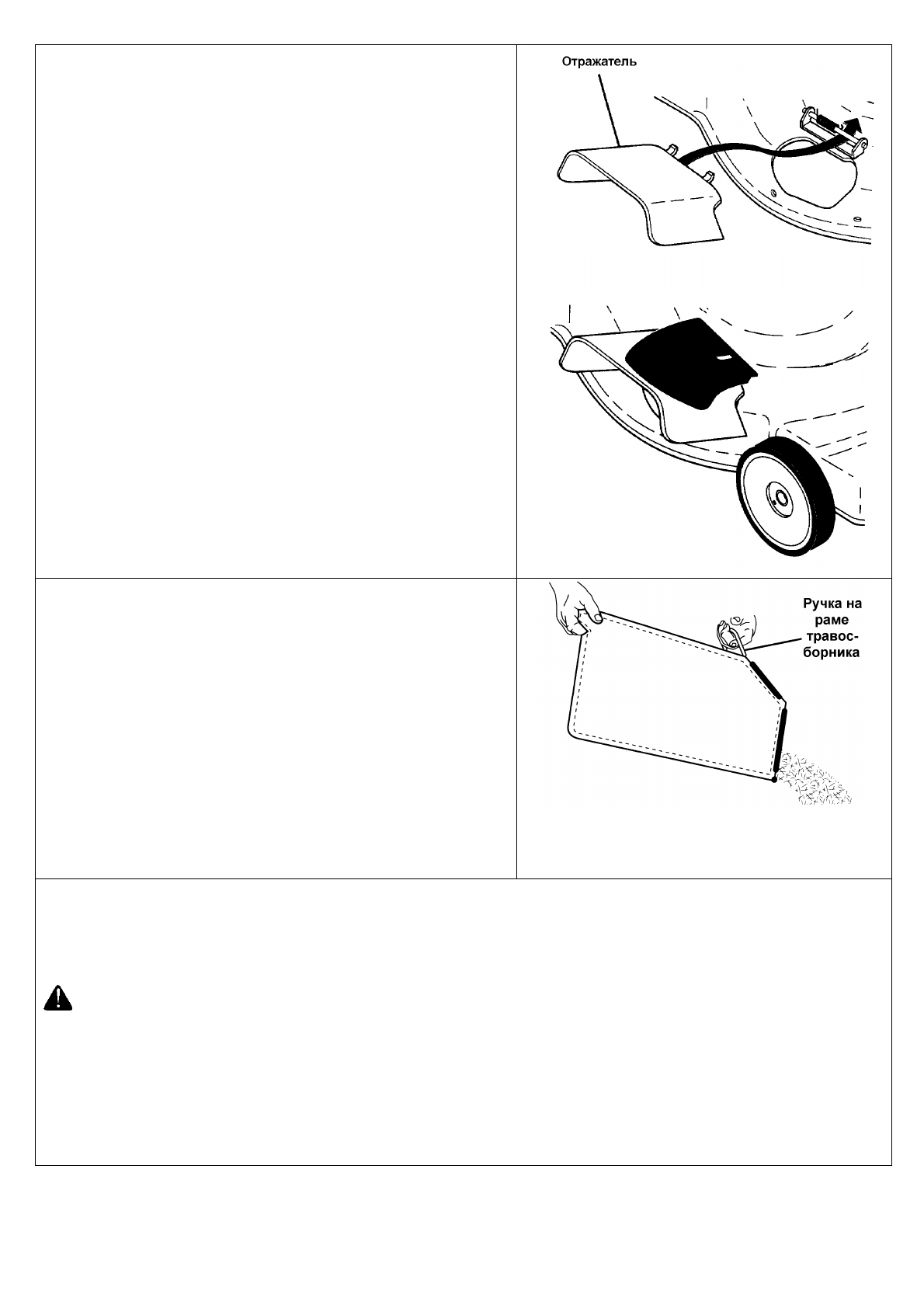 Отражатель

Ручка на раме травосборника