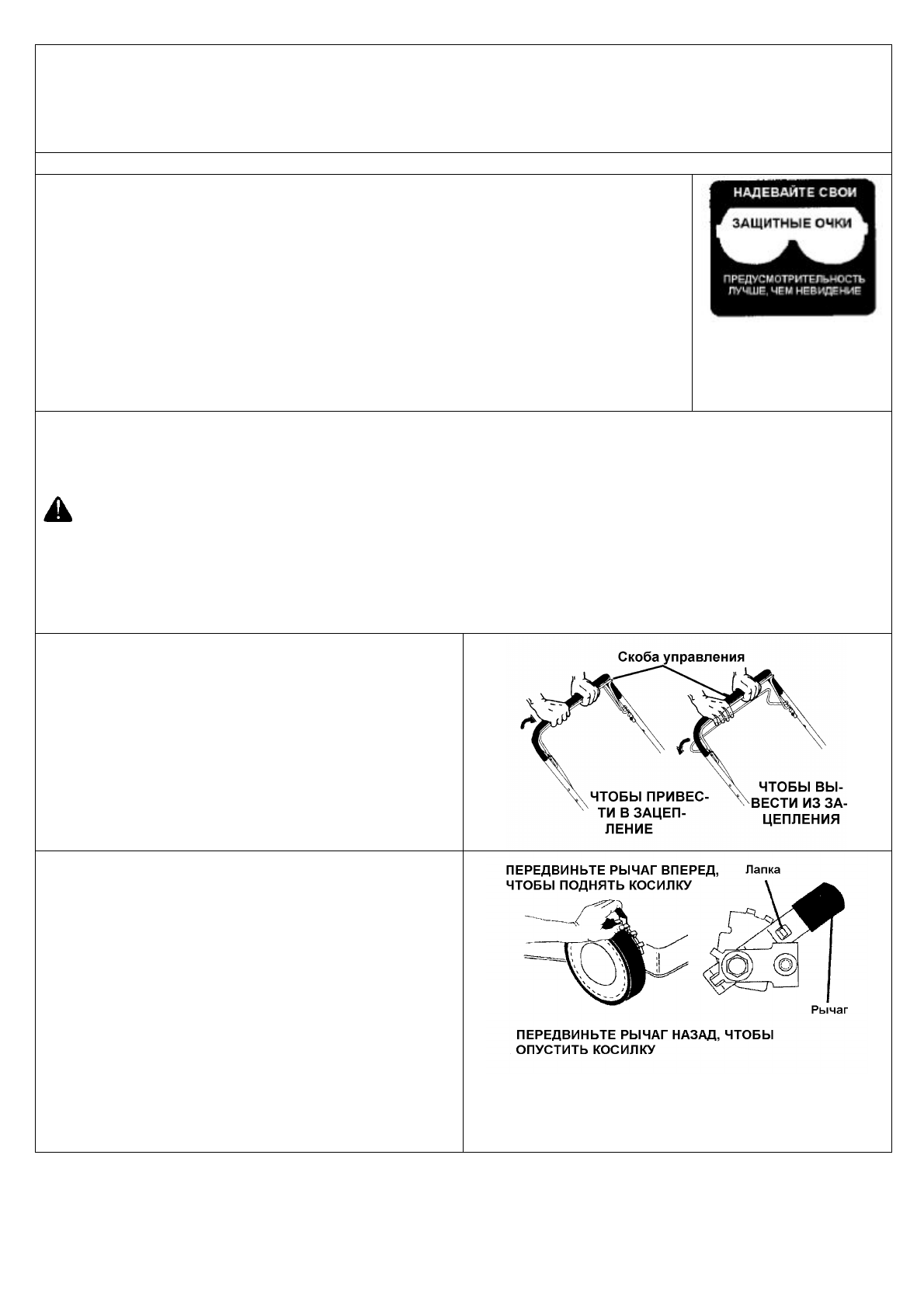 НАДЕВАЙТЕ СВОИ
ЗАЩИТНЫЕ ОЧКИ
ПРЕДУСМОТРИТЕЛЬНОСТЬ ЛУЧШЕ, ЧЕМ НЕВИДЕНИЕ

Скоба управления

ЧТОБЫ ПРИВЕСТИ В ЗАЦЕПЛЕНИЕ

ЧТОБЫ ВЫВЕСТИ ИЗ ЗАЦЕПЛЕНИЯ

ПЕРЕДВИНЬТЕ РЫЧАГ ВПЕРЕД, ЧТОБЫ ПОДНЯТЬ КОСИЛКУ

Лапка

Рычаг

ПЕРЕДВИНЬТЕ РЫЧАГ НАЗАД, ЧТОБЫ ОПУСТИТЬ КОСИЛКУ