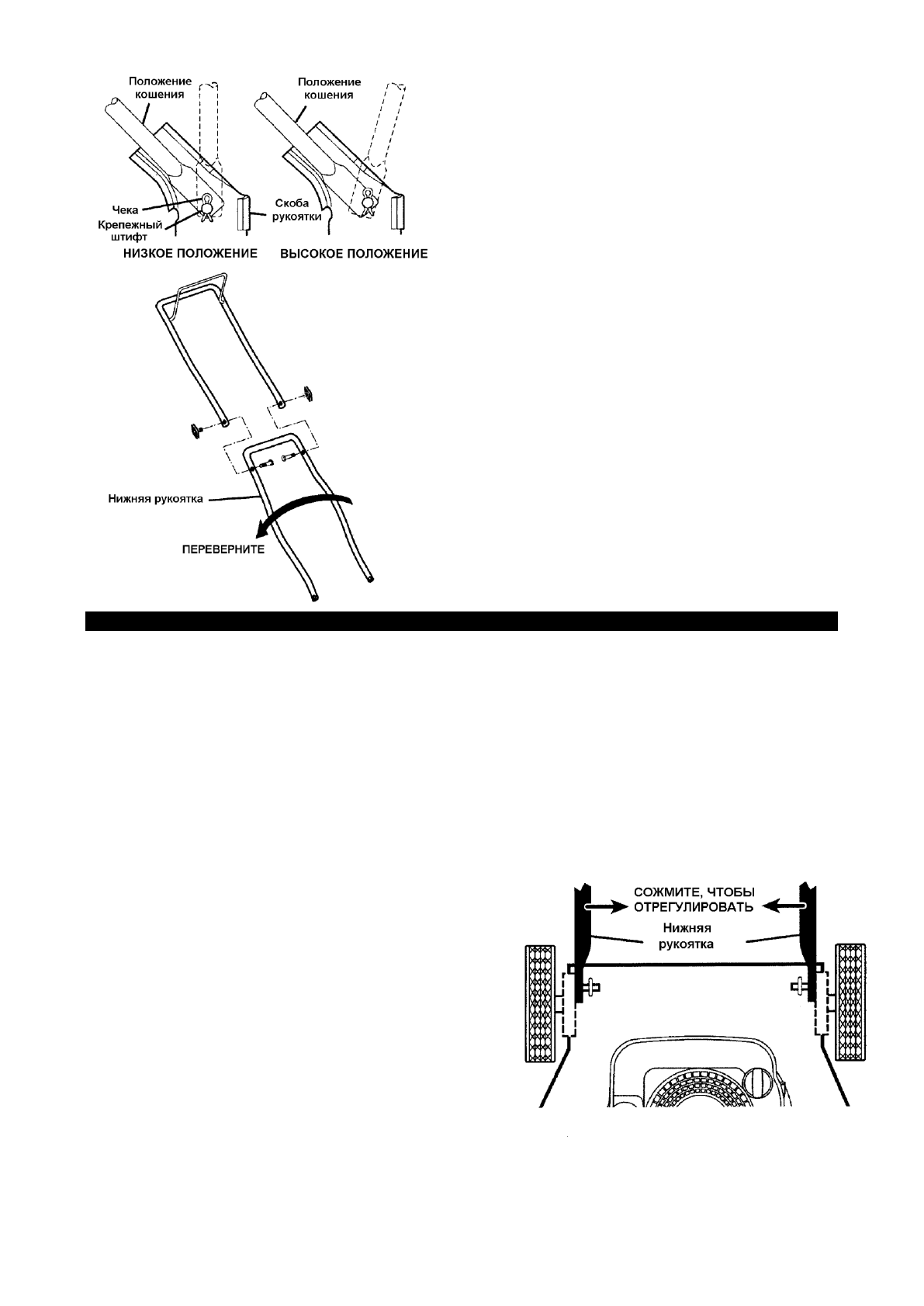 Положение кошения

Положение кошения

Чека

Крепежный штифт

Скоба рукоятки

НИЗКОЕ ПОЛОЖЕНИЕ

ВЫСОКОЕ ПОЛОЖЕНИЕ

Нижняя рукоятка

ПЕРЕВЕРНИТЕ

СОЖМИТЕ, ЧТОБЫ ОТРЕГУЛИРОВАТЬ

Нижняя рукоятка