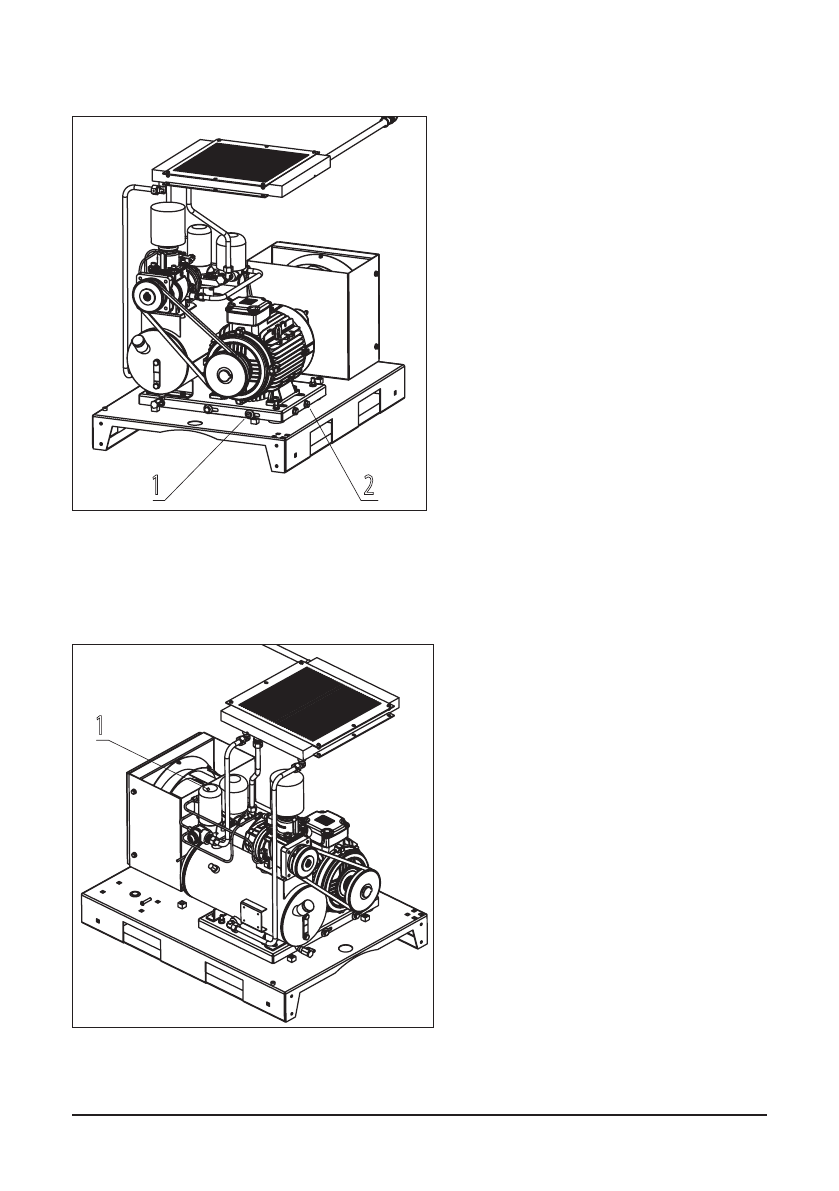 1
2

1