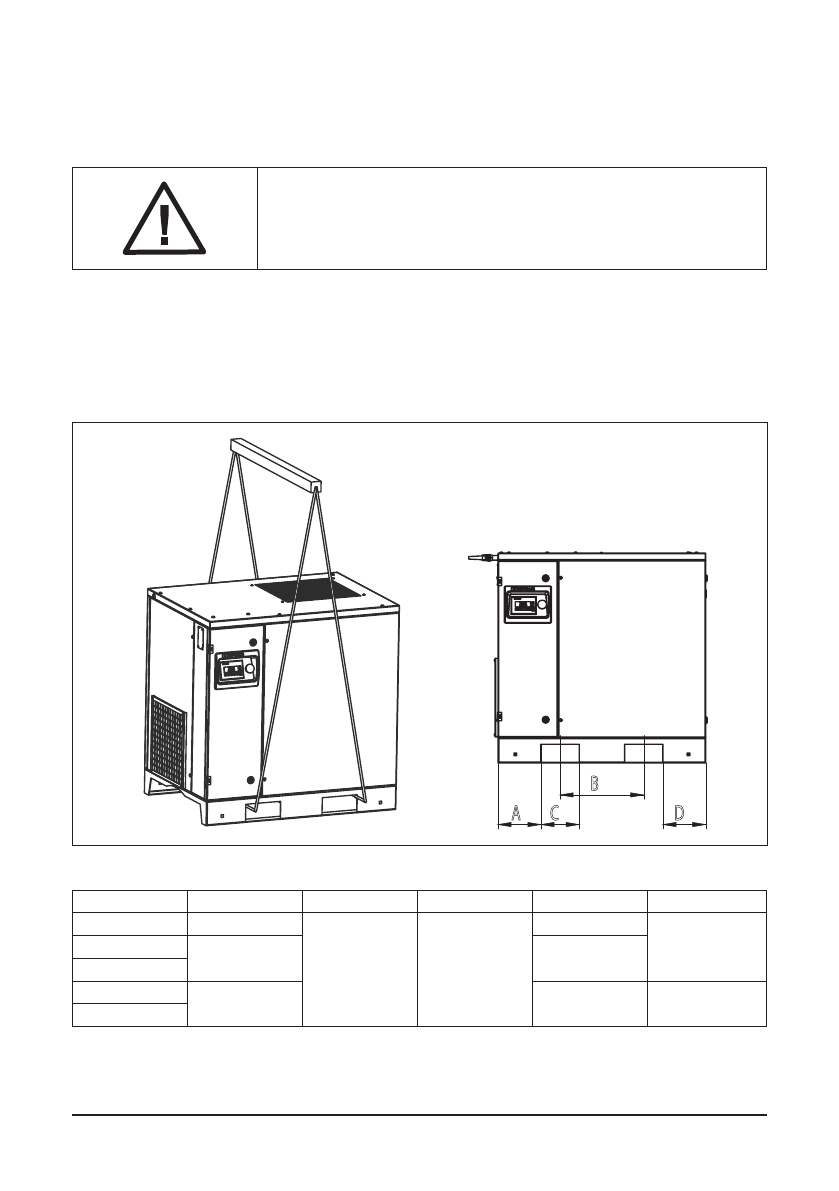 A

C

B

D