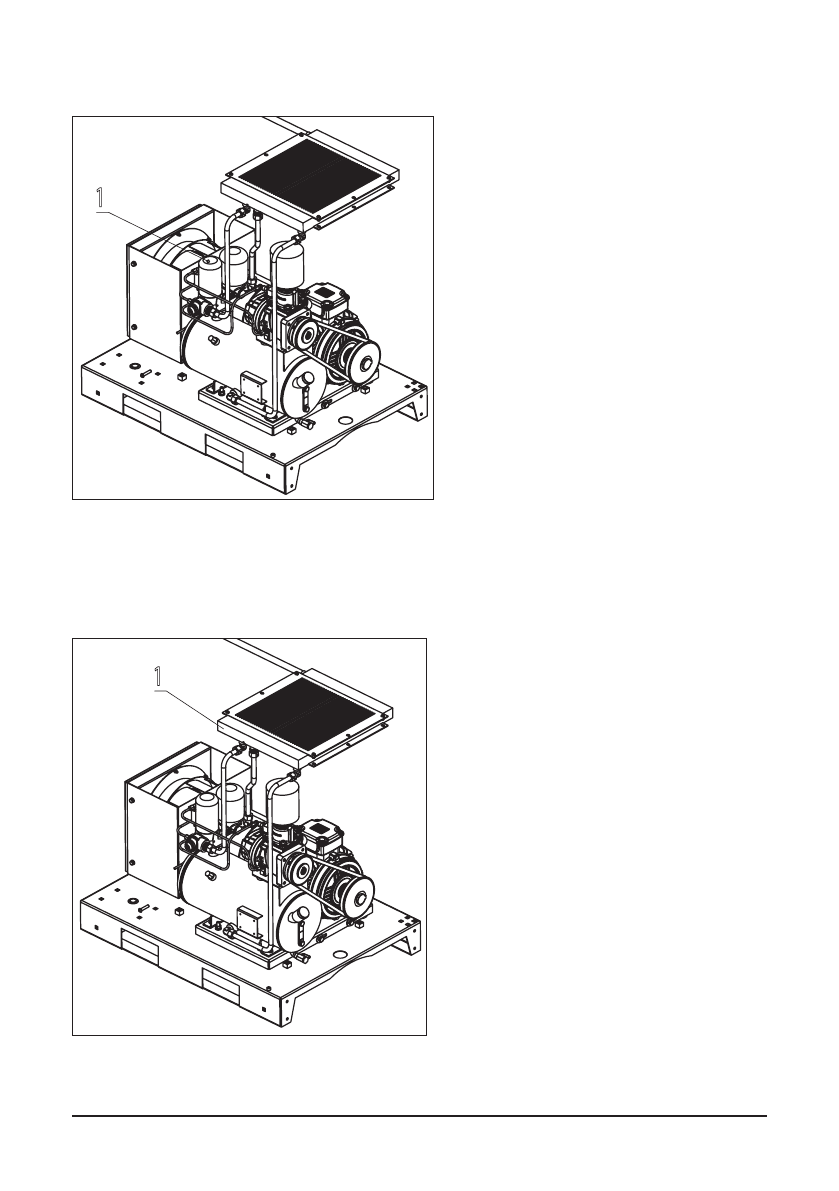 1

1