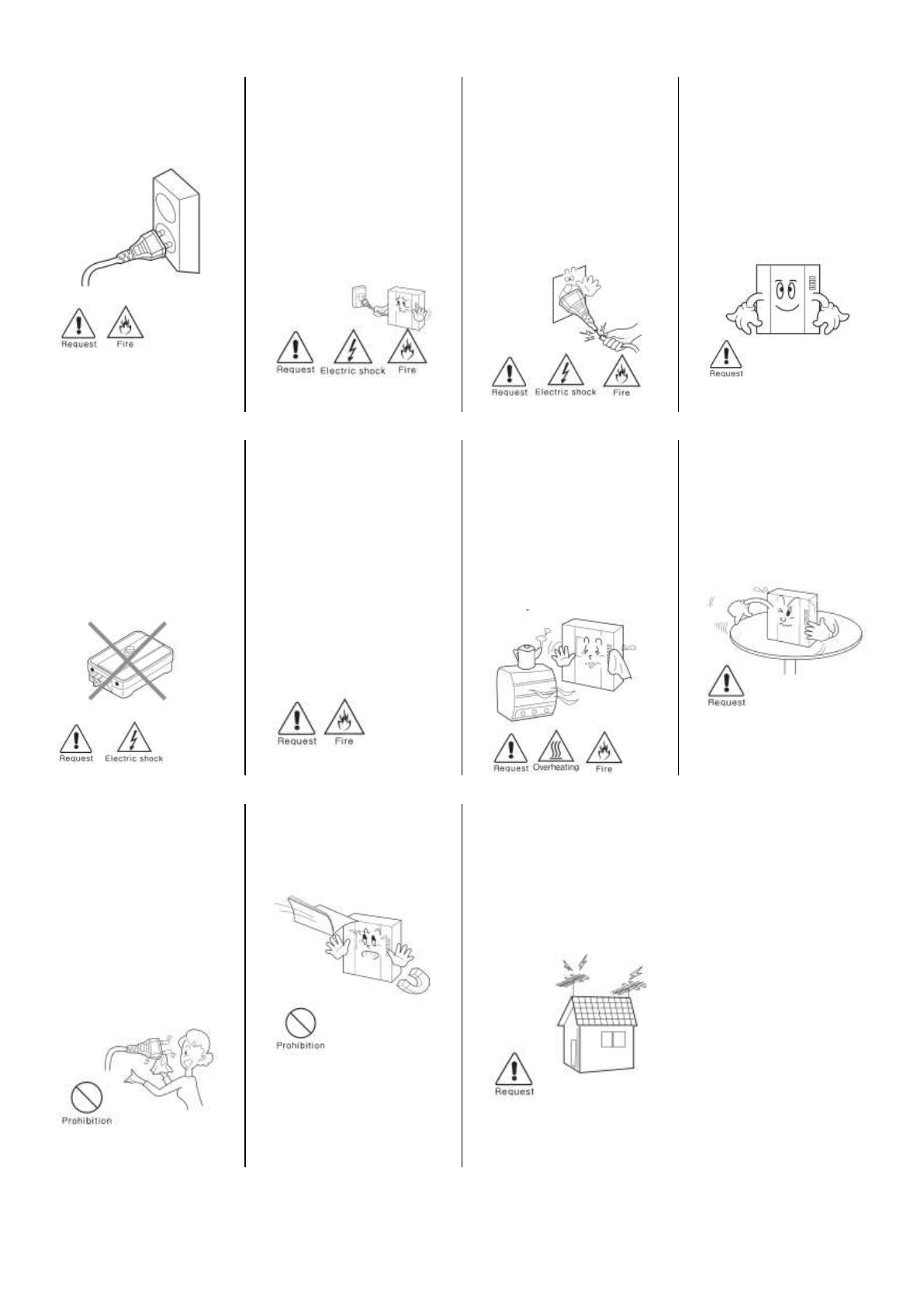 Request Fire

Request Electric shock Fire

Request Electric shock Fire

Request

Request Electric shock

Request Fire

Request Overheating Fire

Request

Prohibition

Prohibition

Request