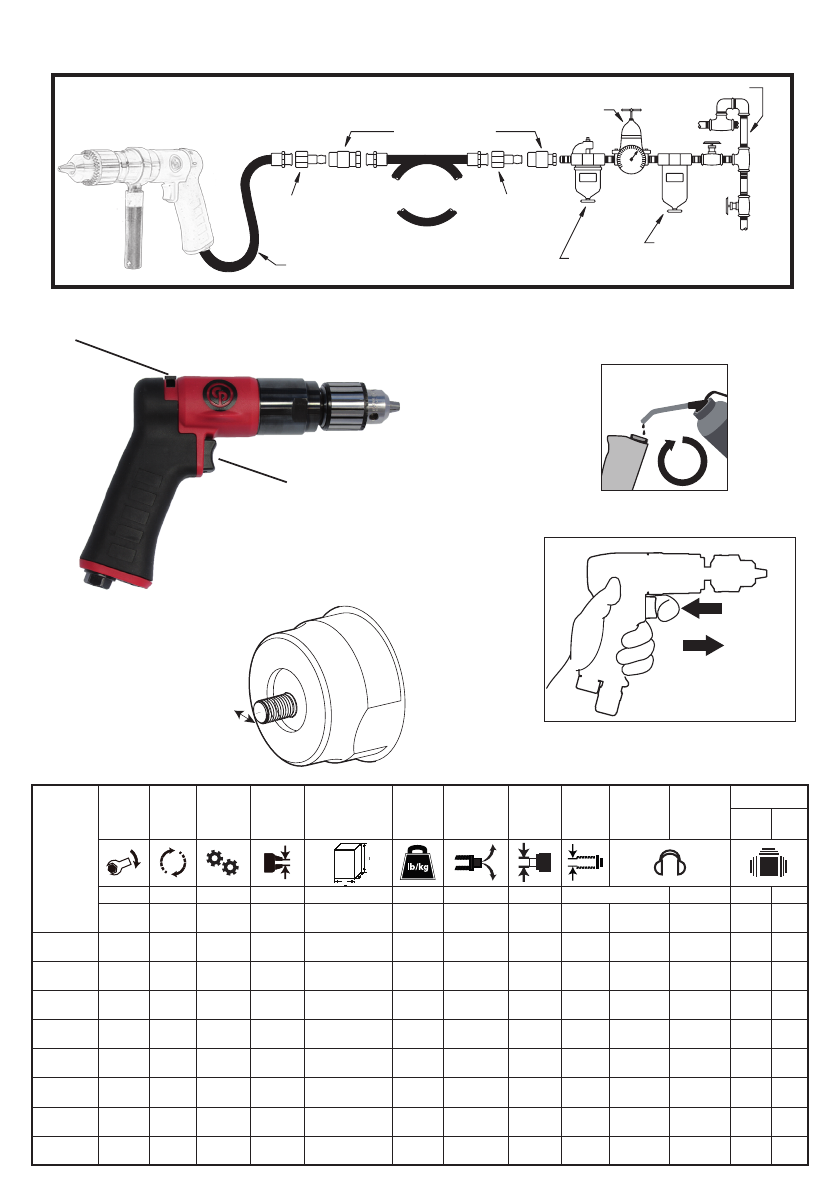 lb/kg