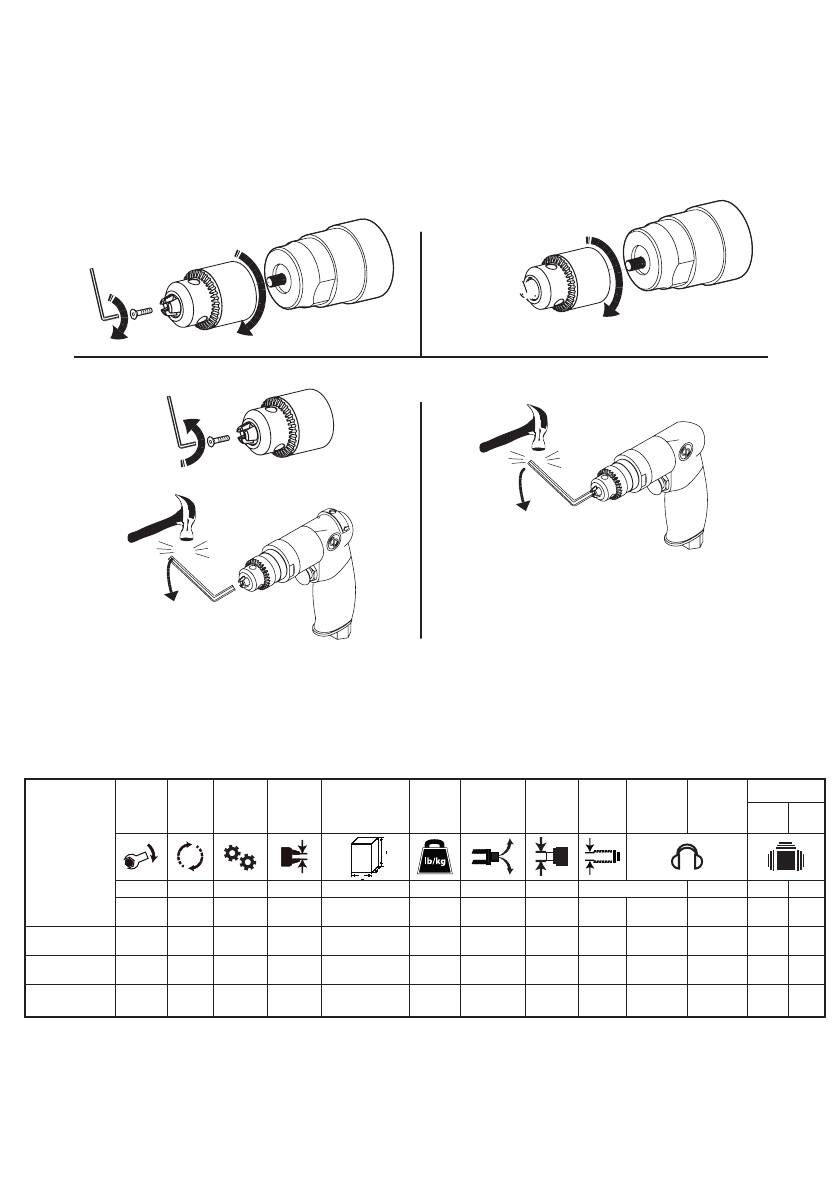 lb/kg