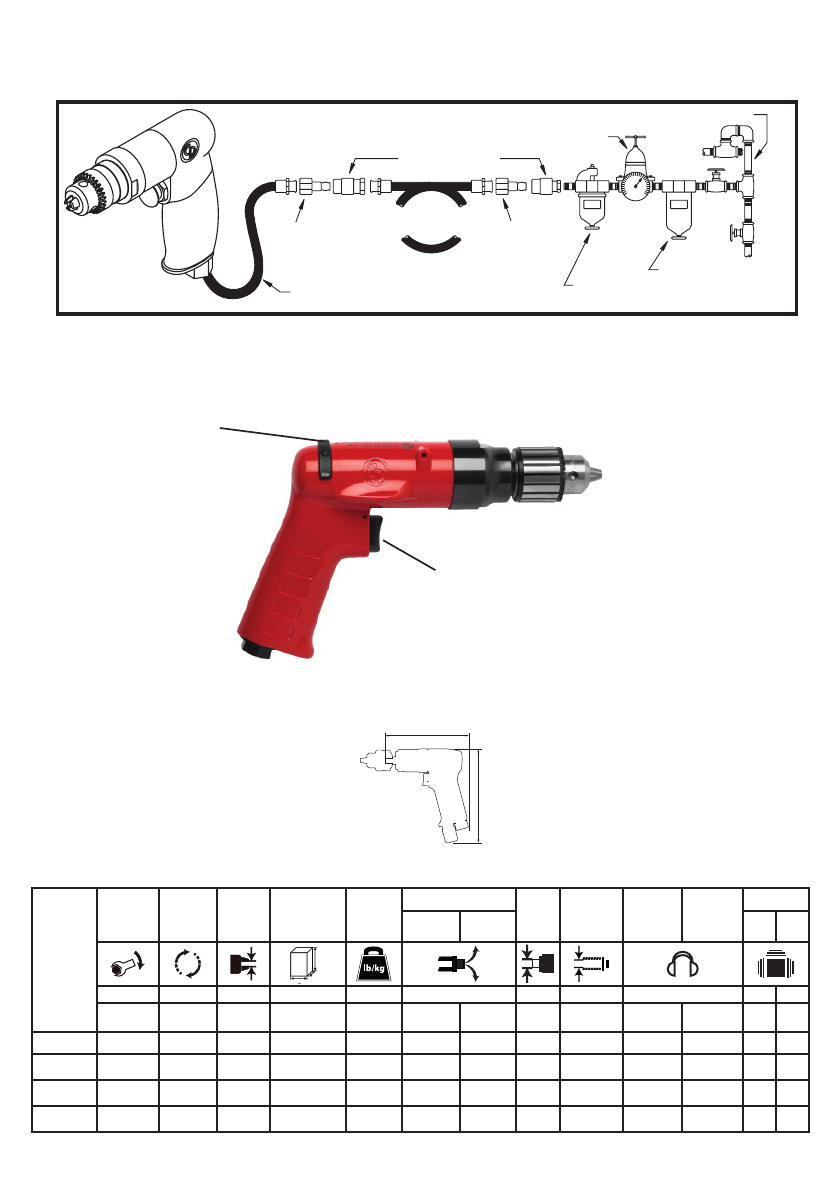 lb/kg