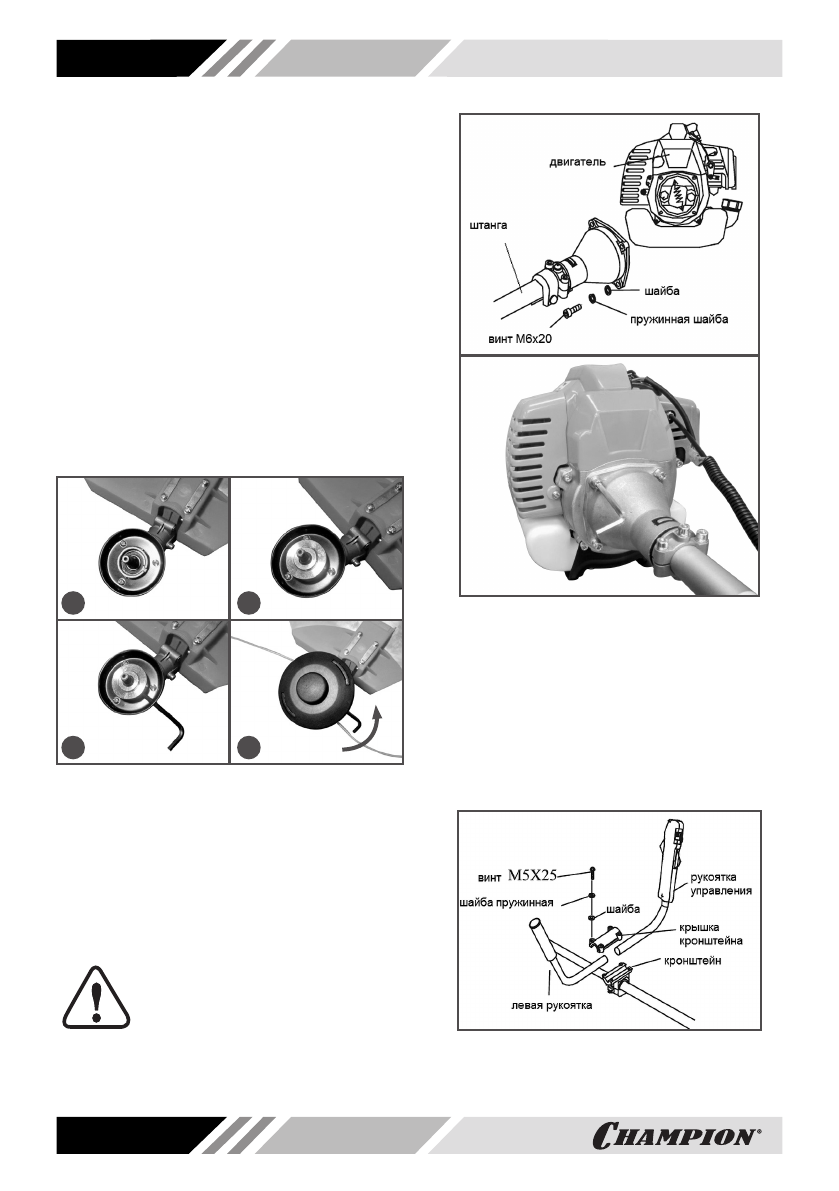 двигатель
штанга
шайба
пружинная шайба
винт М6х20

винт M5X25
шайба пружинная
шайба
рукоятка управления
крышка кронштейна
кронштейн
левая рукоятка

CHAMPION®