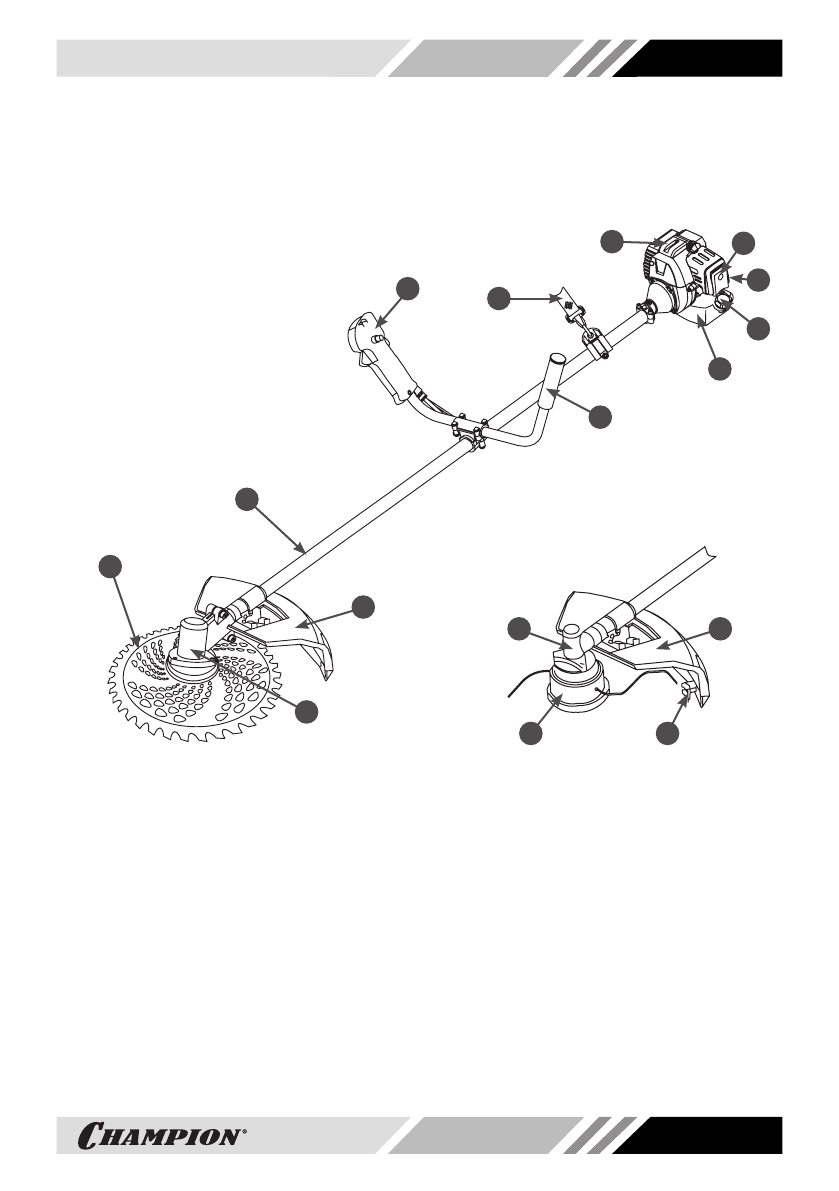 CHAMPION®