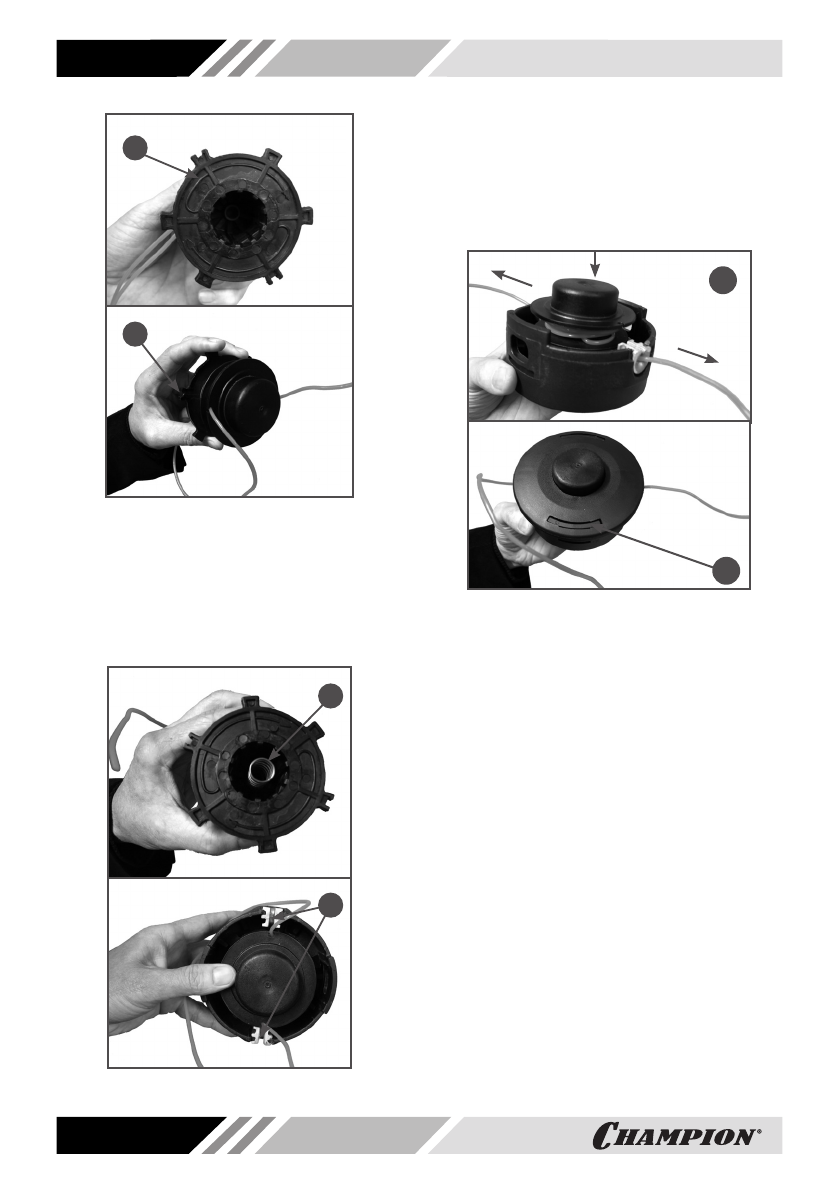 CHAMPION®